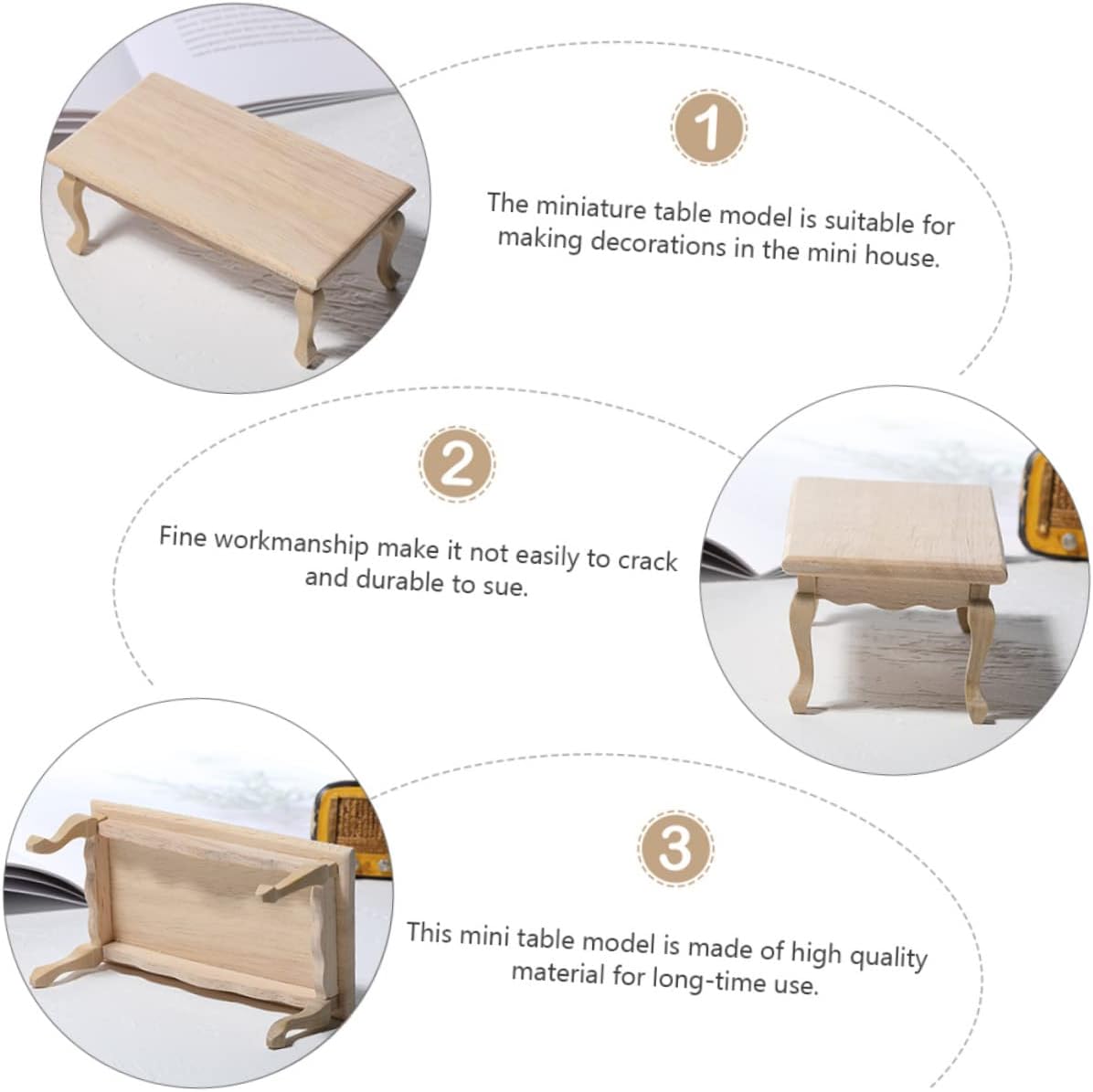 1

The miniature table model is suitable for making decorations in the mini house.

2

Fine workmanship make it not easily to crack and durable to sue.

3

This mini table model is made of high quality material for long-time use.