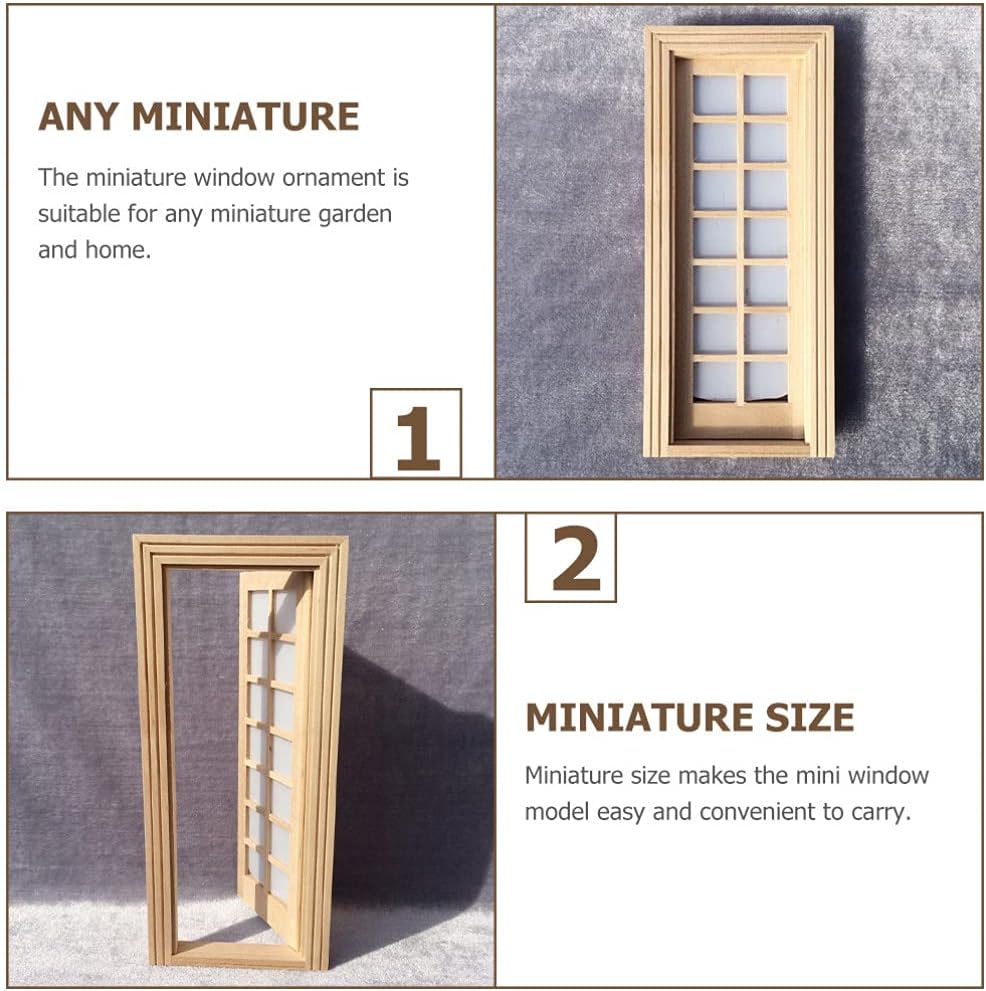 ANY MINIATURE

The miniature window ornament is suitable for any miniature garden and home.

1

2

MINIATURE SIZE

Miniature size makes the mini window model easy and convenient to carry.