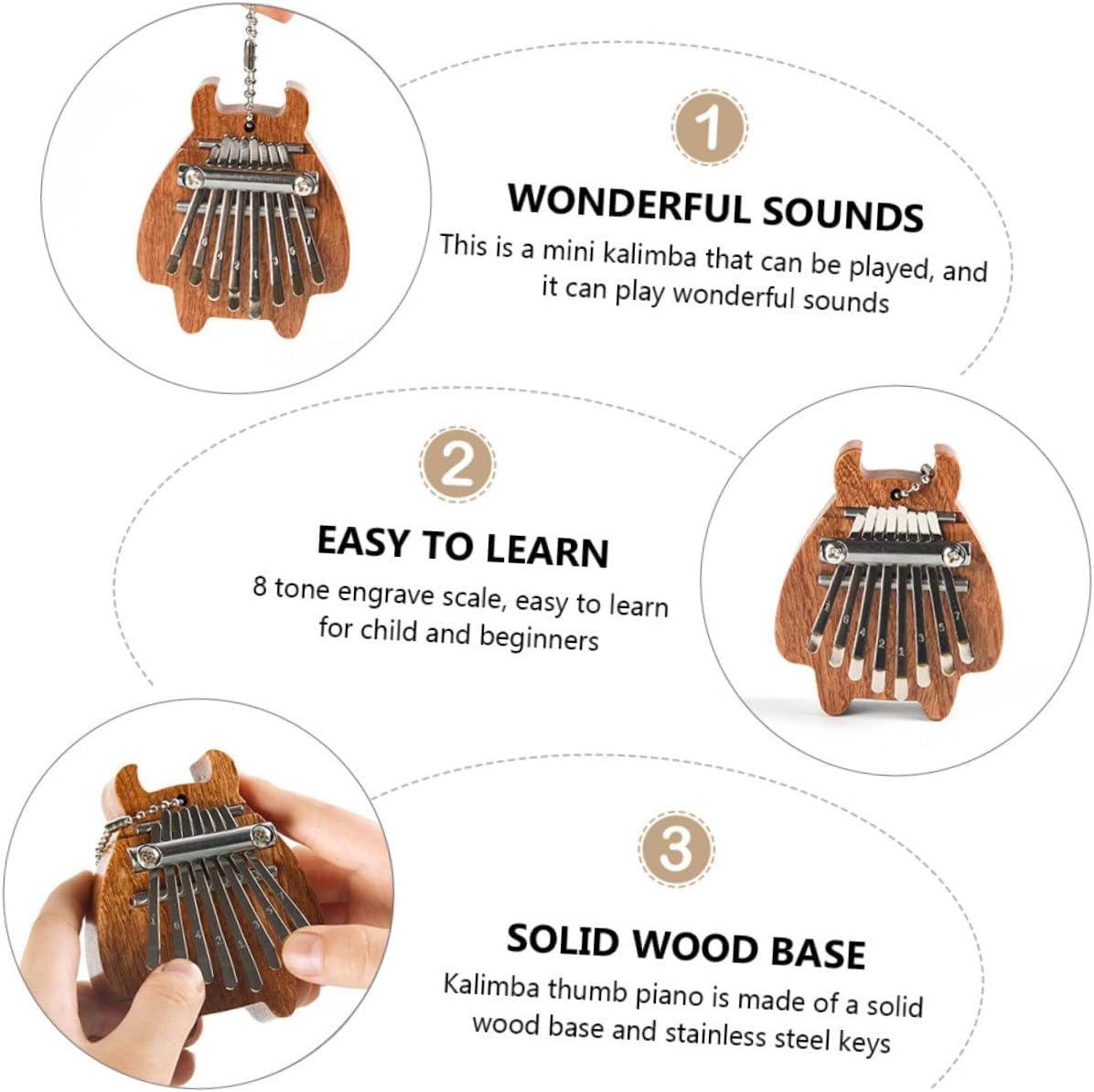 1

WONDERFUL SOUNDS

This is a mini kalimba that can be played, and it can play wonderful sounds

2

EASY TO LEARN

8 tone engrave scale, easy to learn for child and beginners

3

SOLID WOOD BASE

Kalimba thumb piano is made of a solid wood base and stainless steel keys