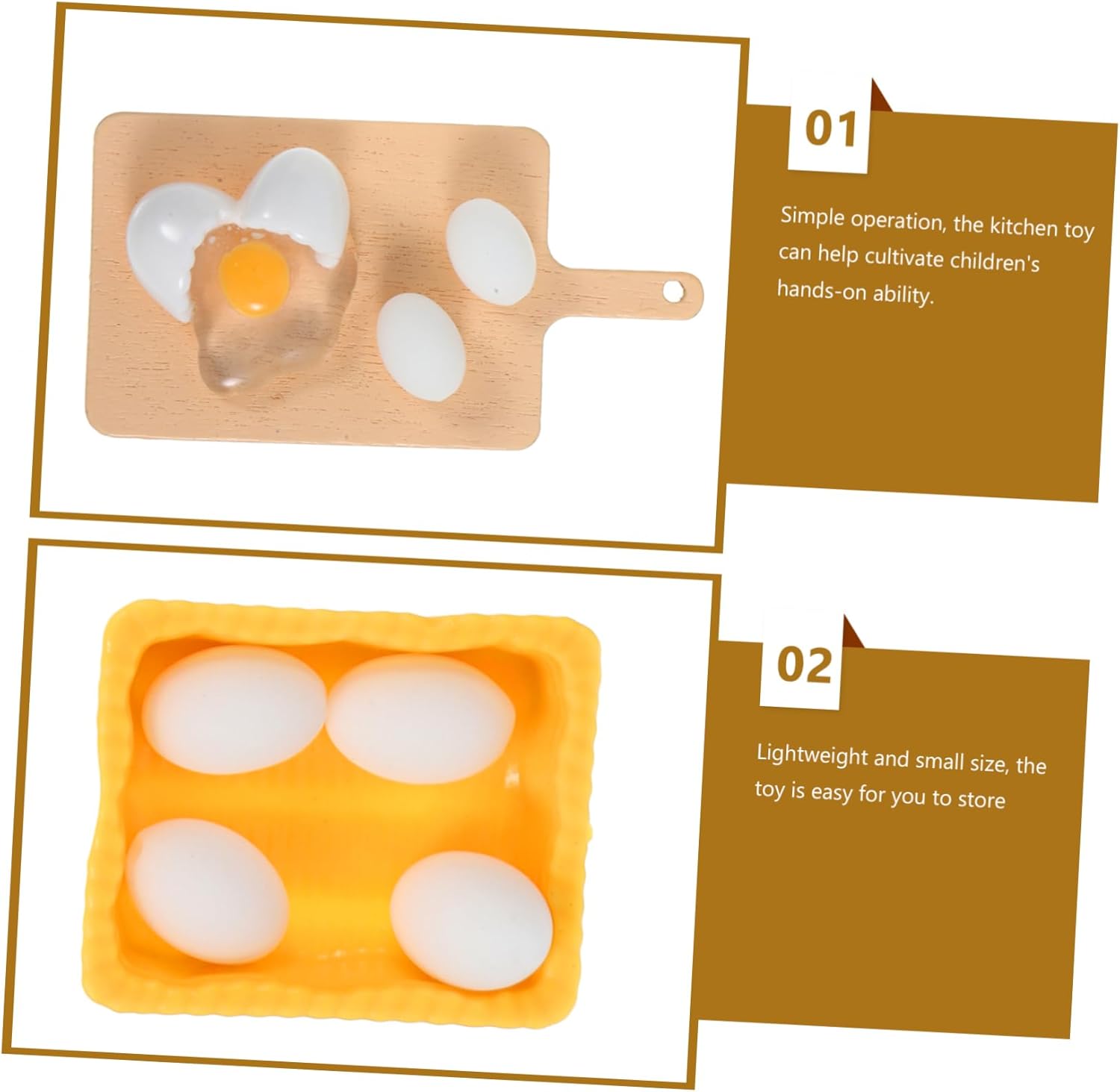 01

Simple operation, the kitchen toy can help cultivate children's hands-on ability.

02

Lightweight and small size, the toy is easy for you to store