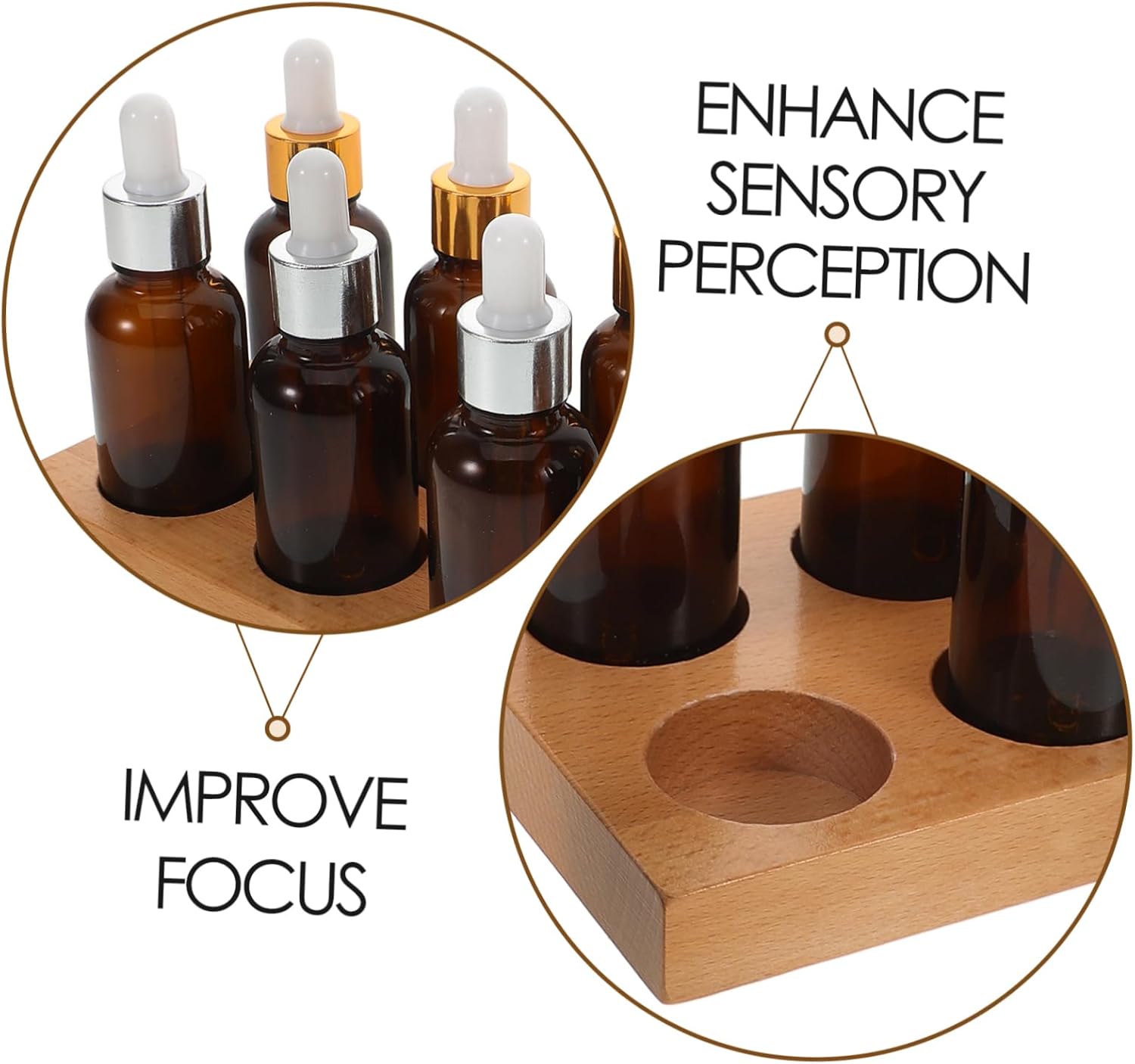 ENHANCE SENSORY PERCEPTION

IMPROVE FOCUS