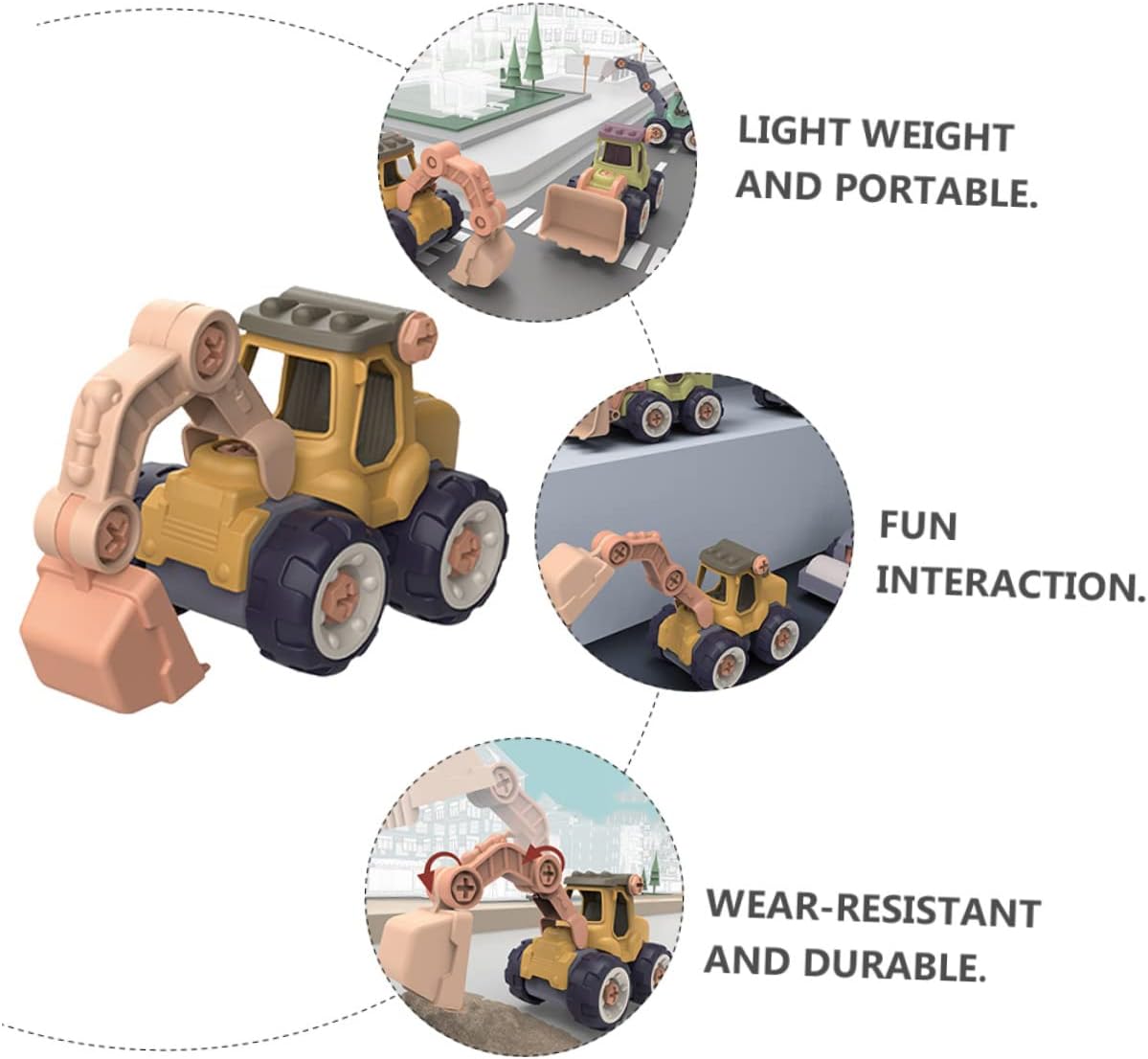 LIGHT WEIGHT AND PORTABLE.

FUN INTERACTION.

WEAR-RESISTANT AND DURABLE.