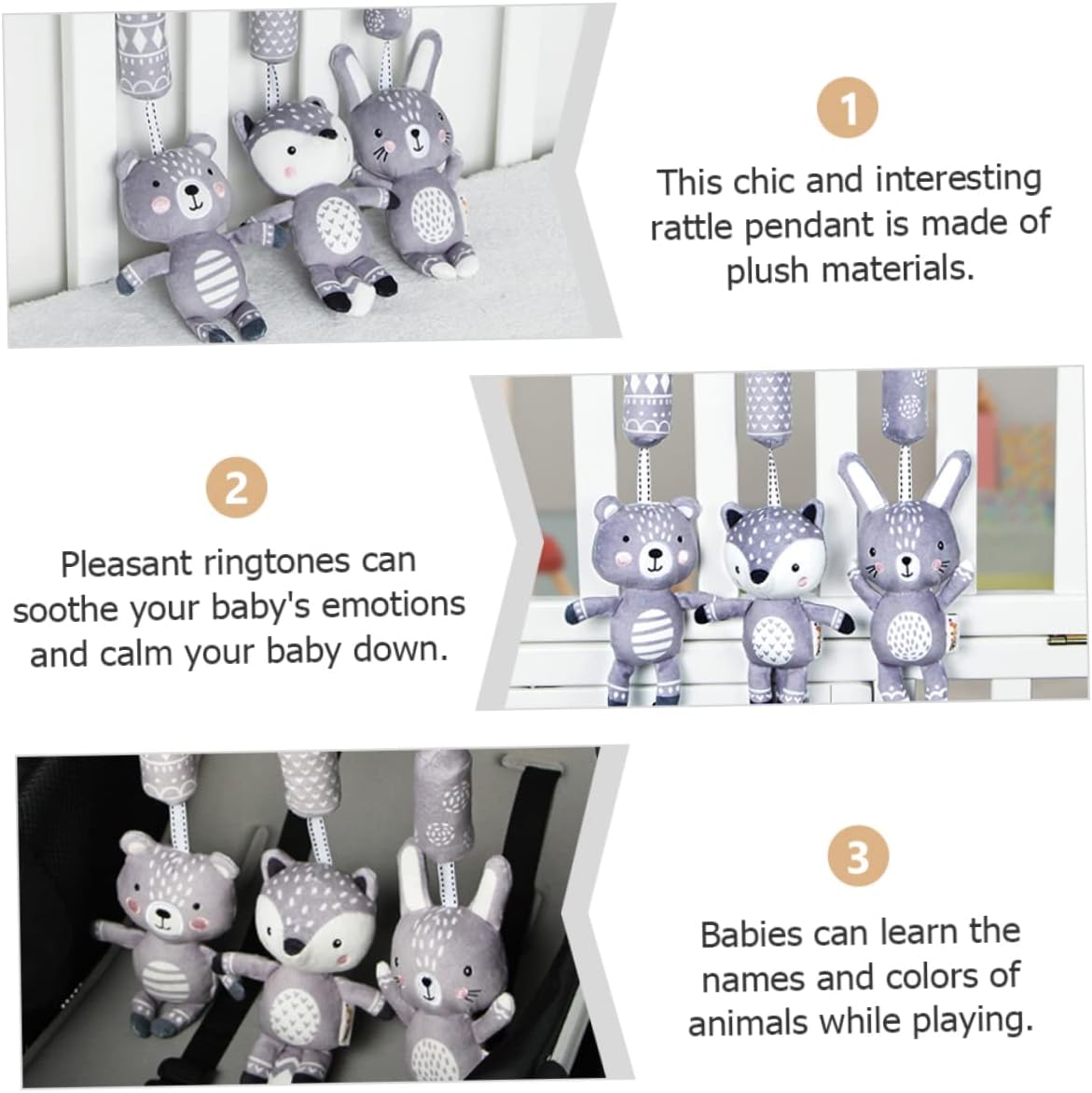 1

This chic and interesting rattle pendant is made of plush materials.

2

Pleasant ringtones can soothe your baby's emotions and calm your baby down.

3

Babies can learn the names and colors of animals while playing.