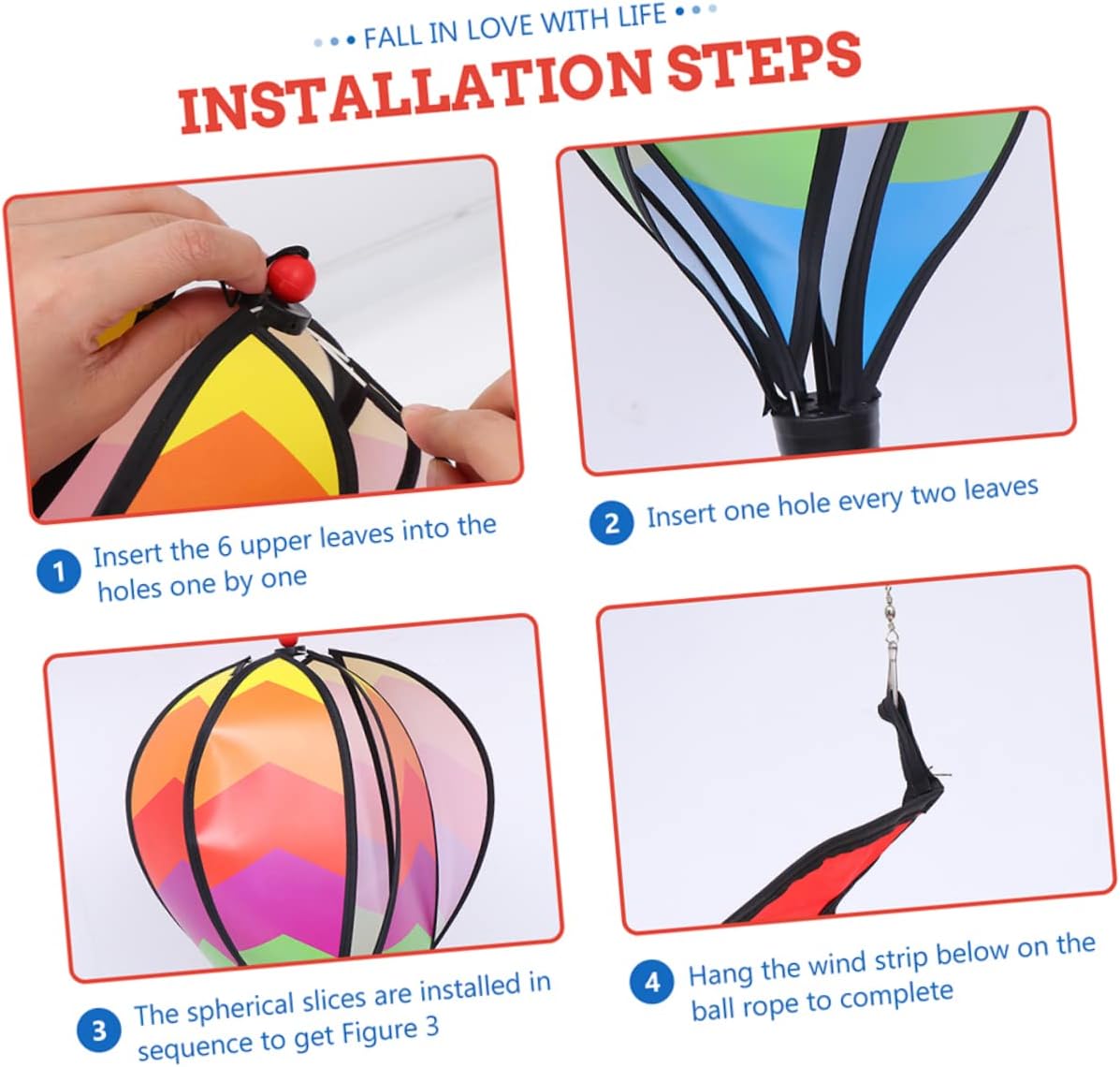 FALL IN LOVE WITH LIFE

INSTALLATION STEPS

1 Insert the 6 upper leaves into the holes one by one

2 Insert one hole every two leaves

3 The spherical slices are installed in sequence to get Figure 3

4 Hang the wind strip below on the ball rope to complete