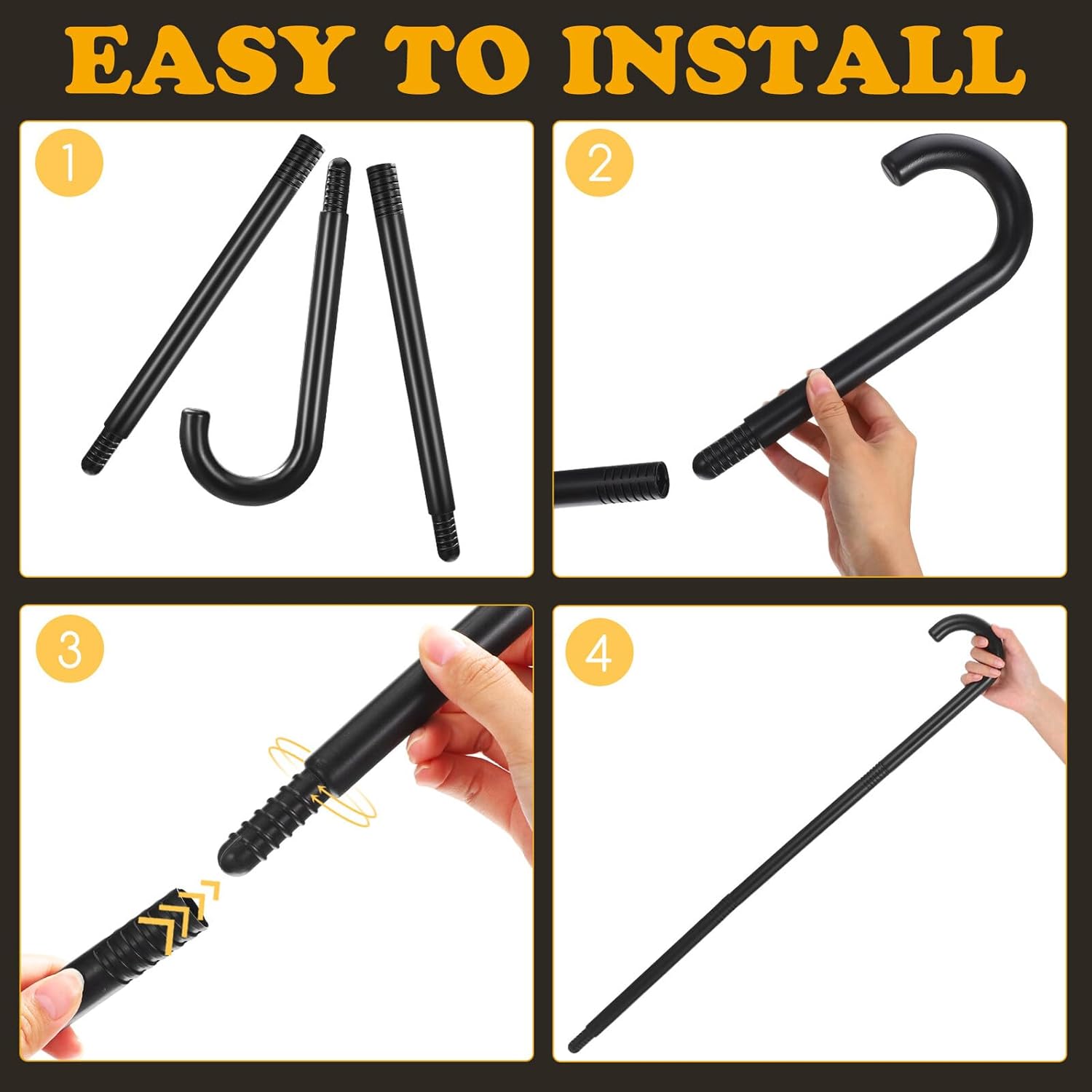 EASY TO INSTALL

1

2

3

4