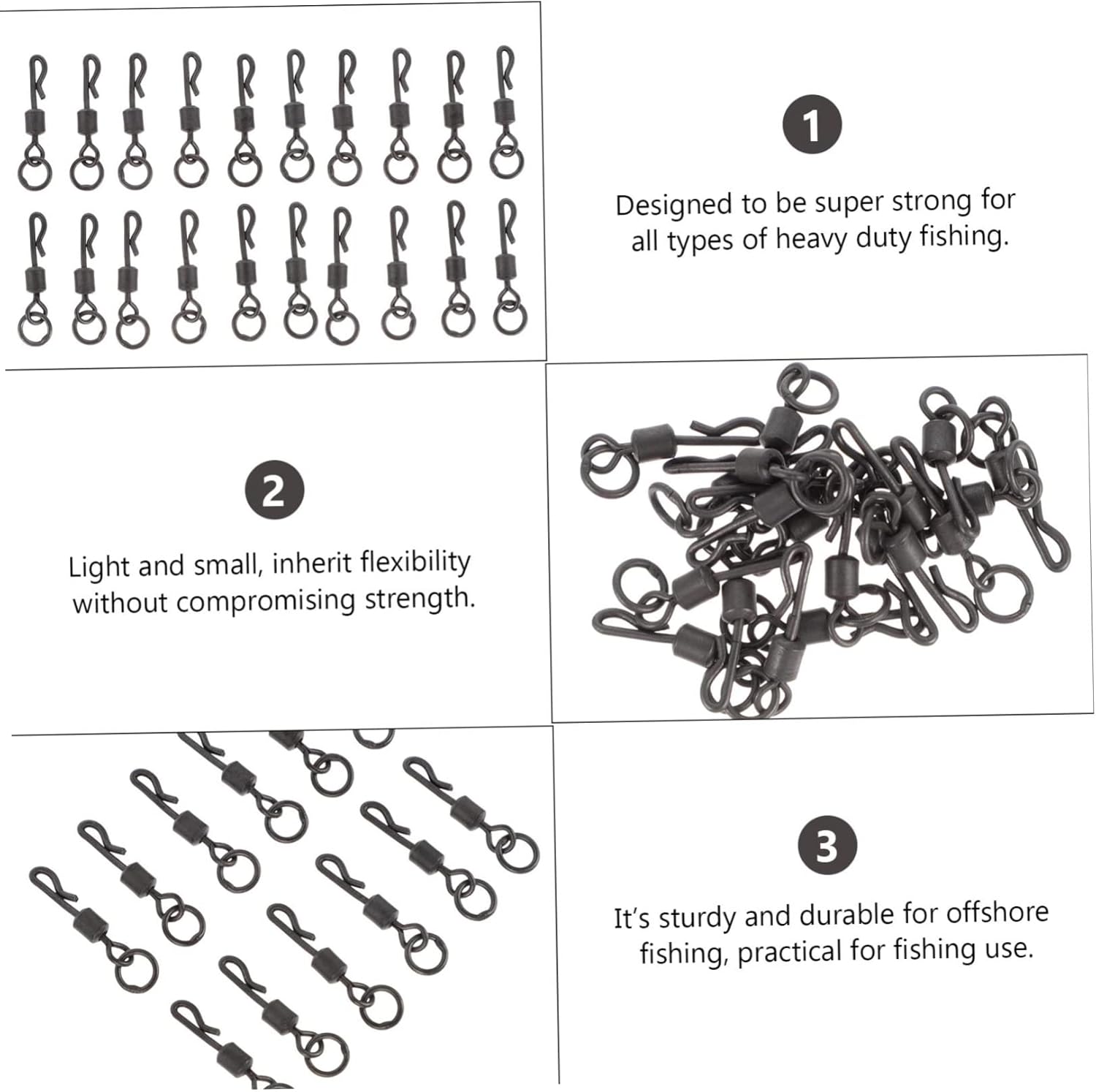 1

Designed to be super strong for all types of heavy duty fishing.

2

Light and small, inherit flexibility without compromising strength.

3

It's sturdy and durable for offshore fishing, practical for fishing use.