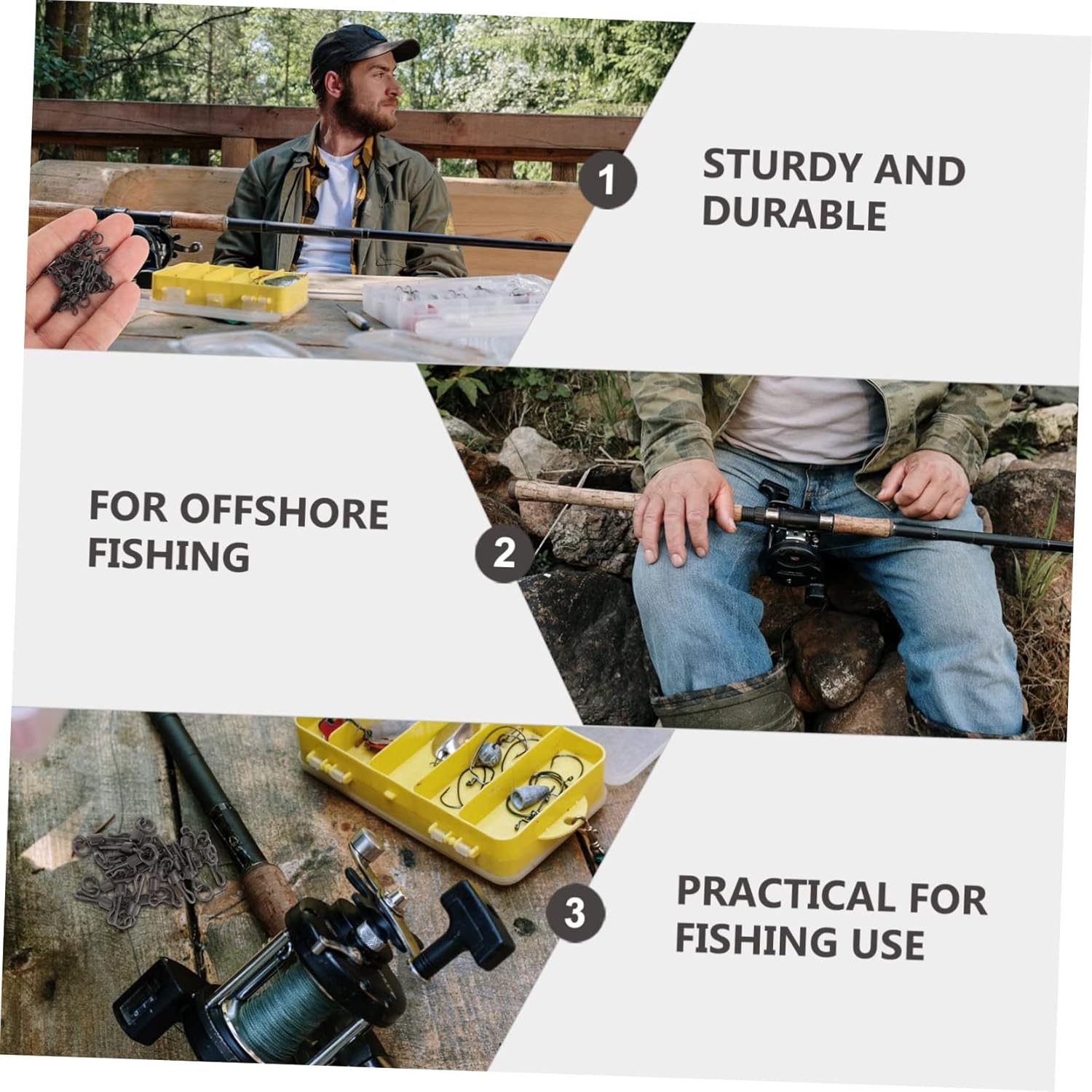 1

STURDY AND DURABLE

FOR OFFSHORE FISHING

2

3

PRACTICAL FOR FISHING USE