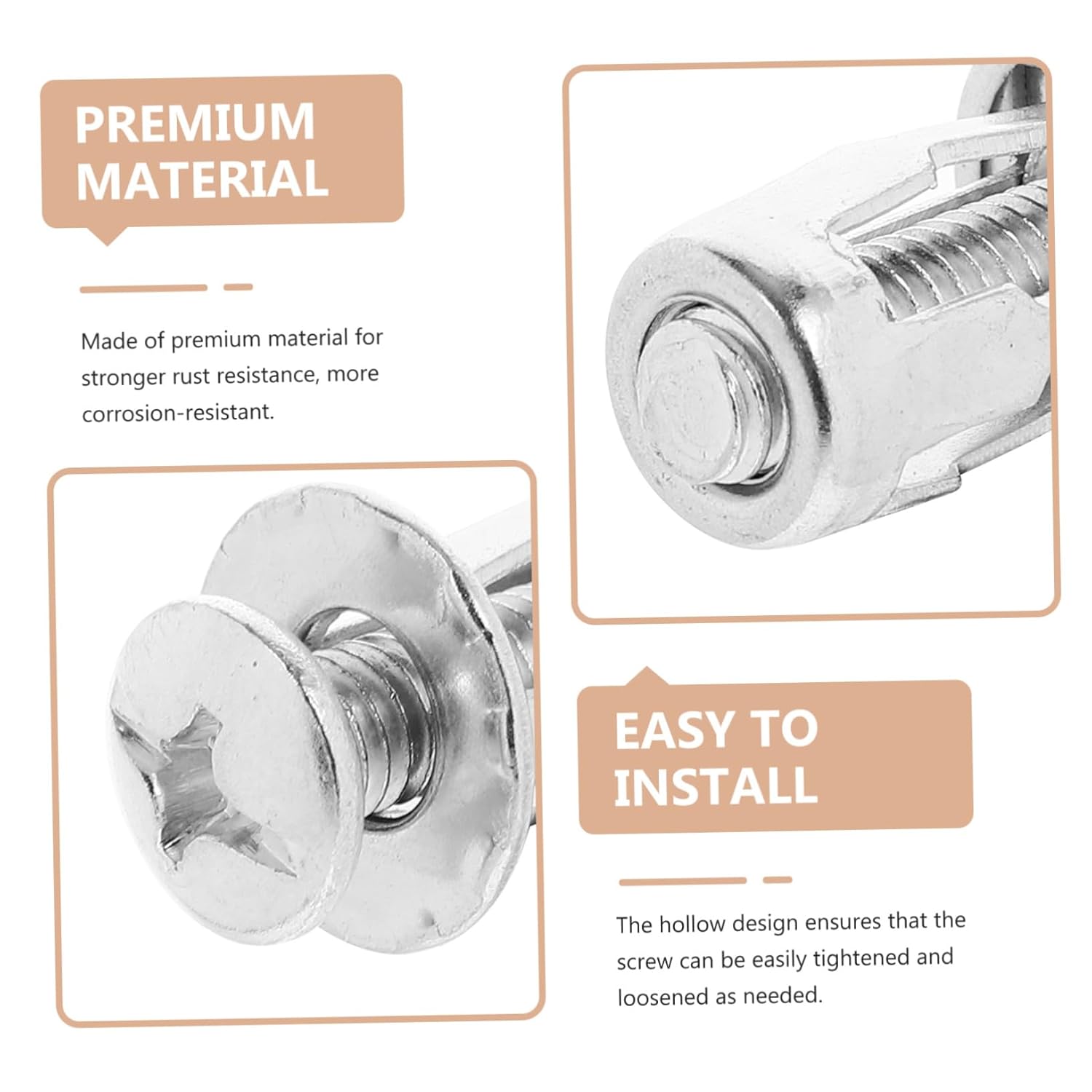 PREMIUM MATERIAL

Made of premium material for stronger rust resistance, more corrosion-resistant.

EASY TO INSTALL

The hollow design ensures that the screw can be easily tightened and loosened as needed.