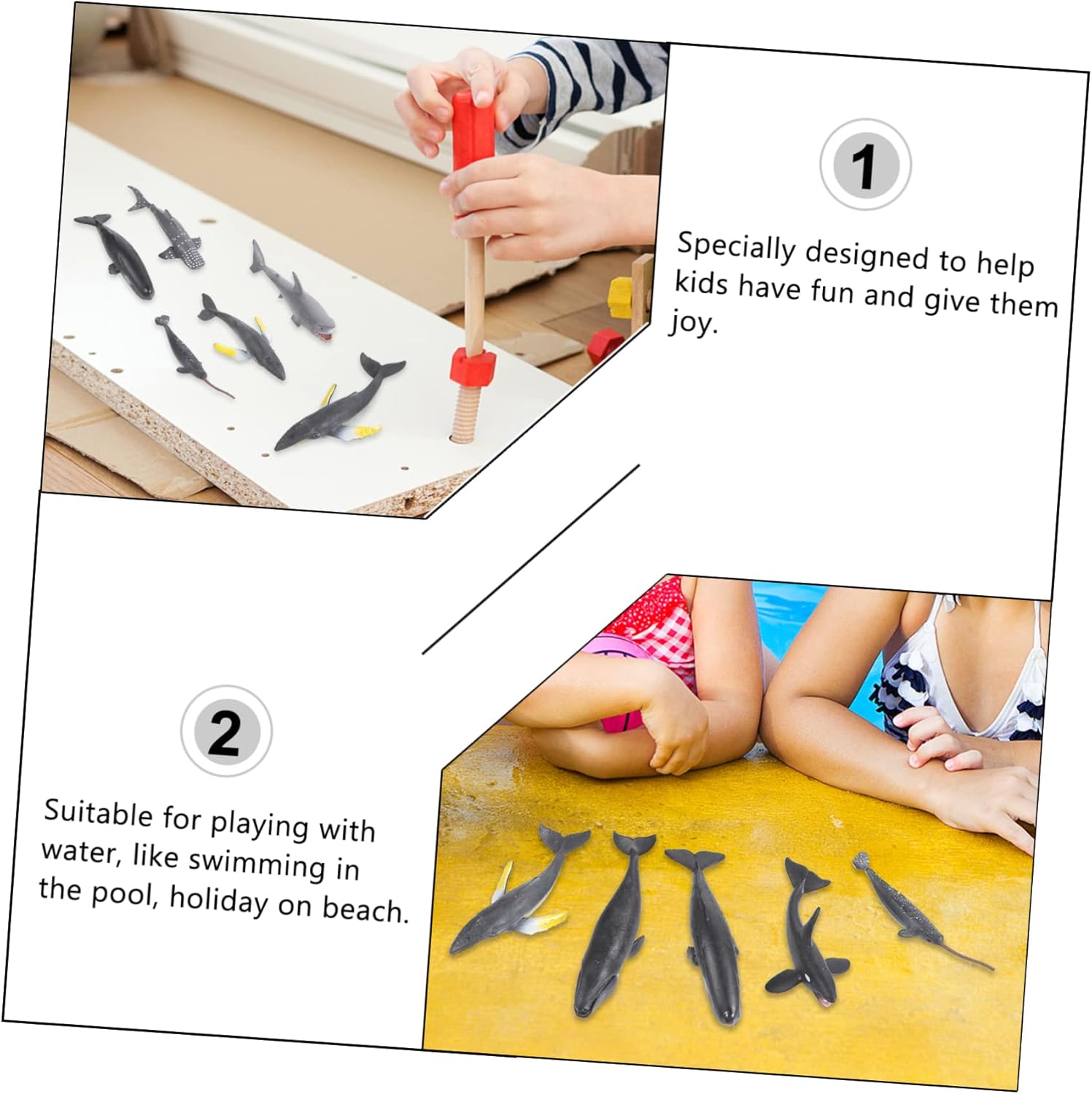 1

Specially designed to help kids have fun and give them joy.

2

Suitable for playing with water, like swimming in the pool, holiday on beach.