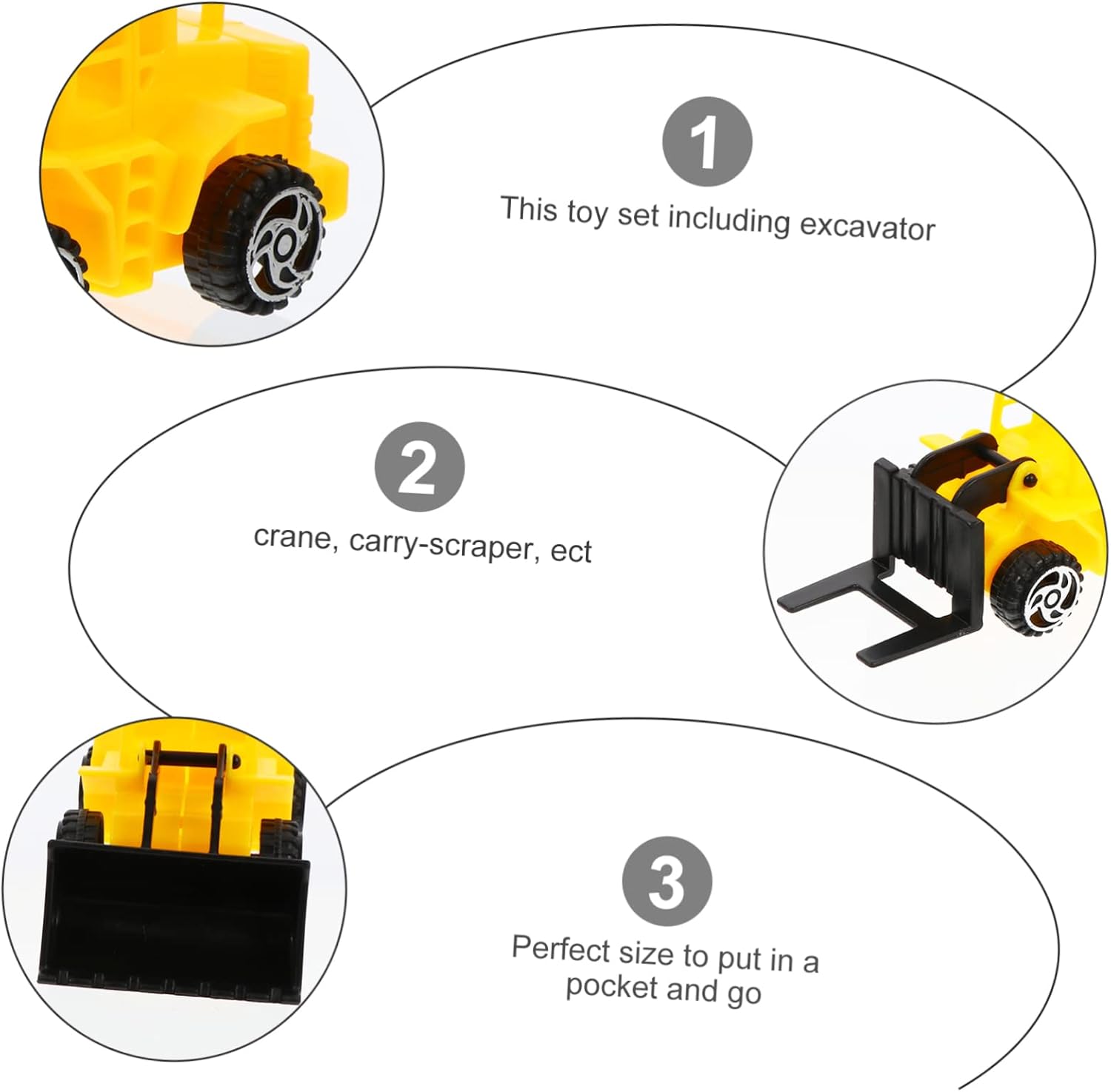 1

This toy set including excavator

2

crane, carry-scraper, ect

3

Perfect size to put in a pocket and go