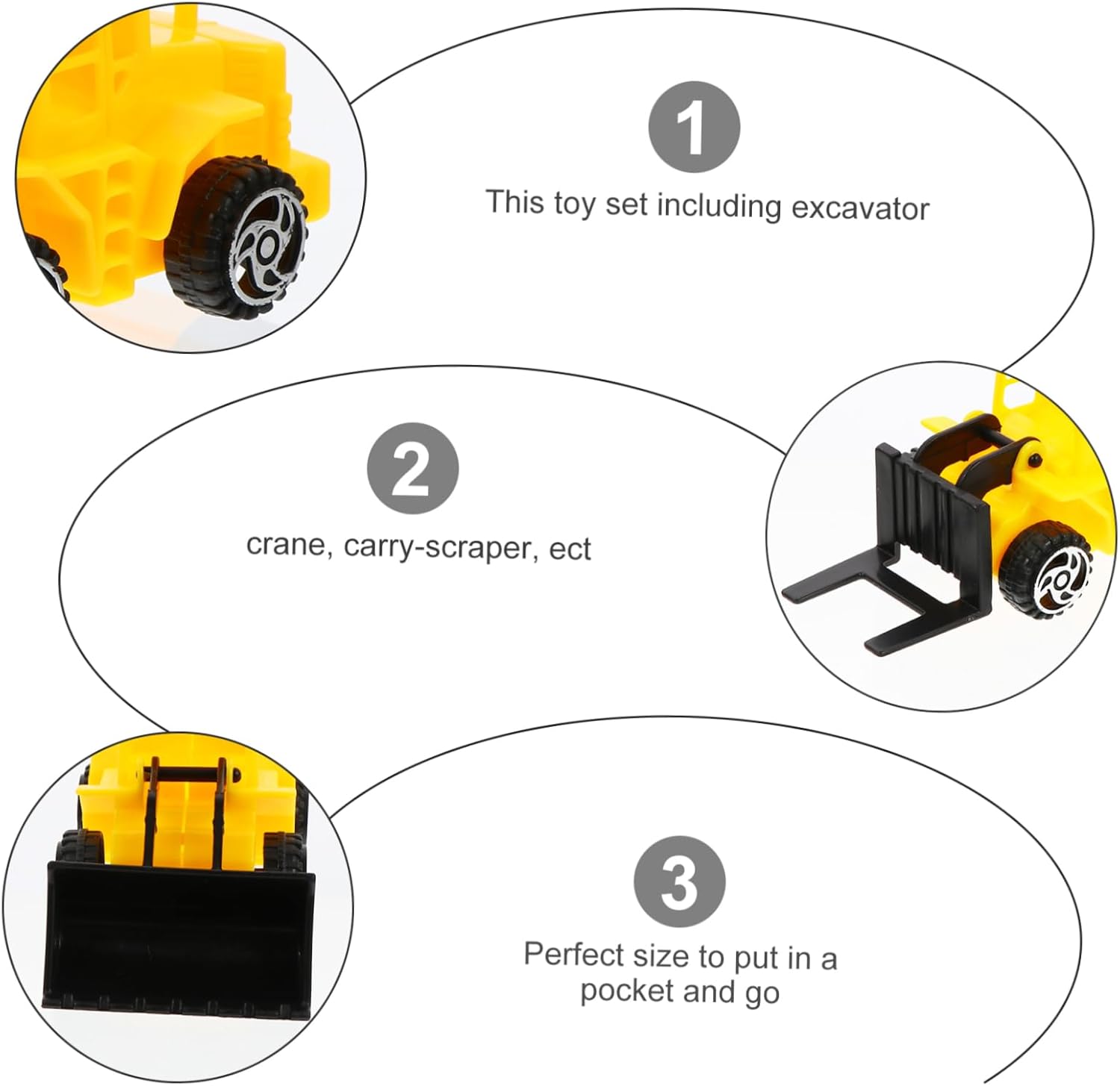 1

This toy set including excavator

2

crane, carry-scraper, ect

3

Perfect size to put in a pocket and go