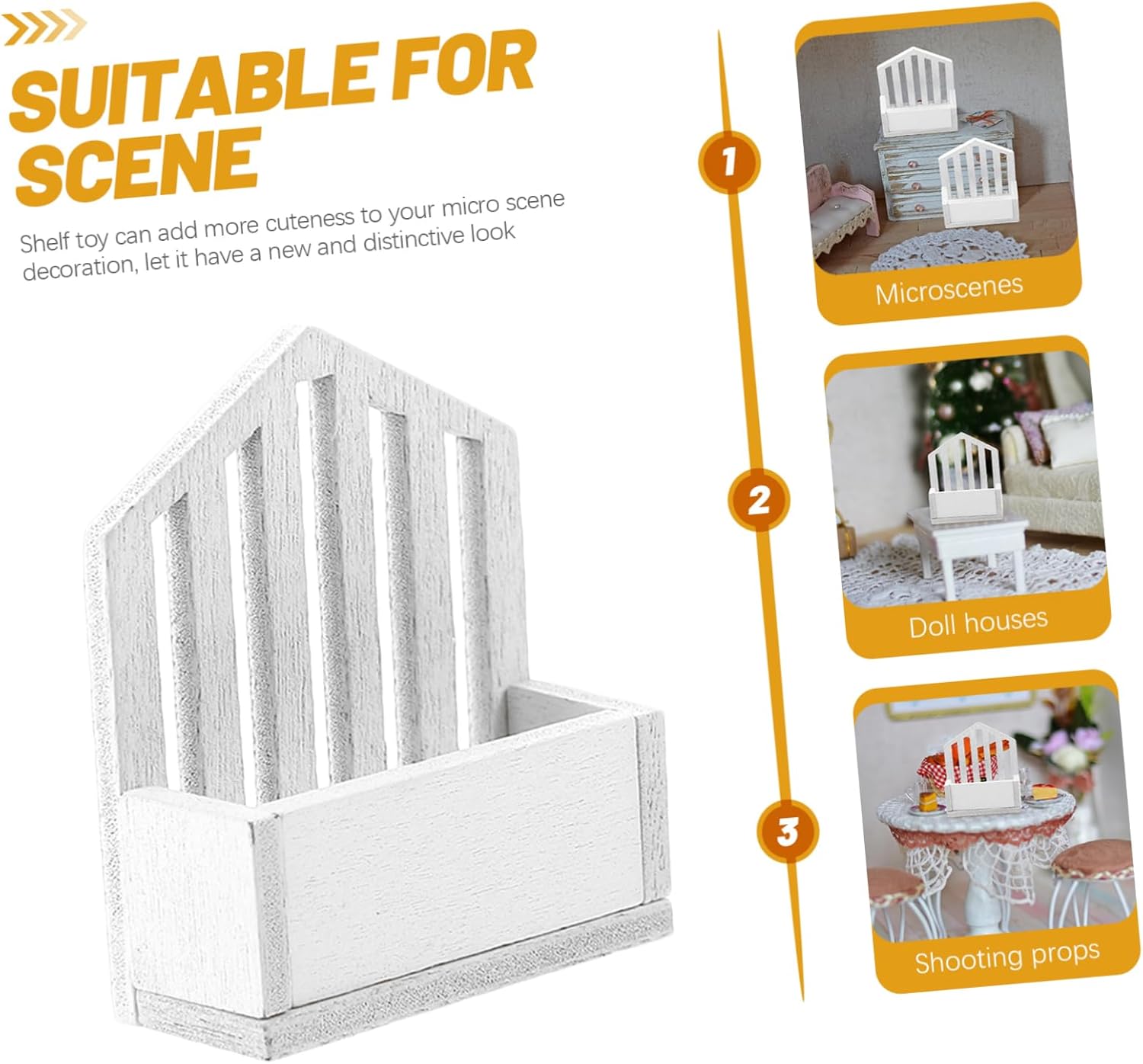 SUITABLE FOR SCENE

Shelf toy can add more cuteness to your micro scene decoration, let it have a new and distinctive look

1

Microscenes

2

Doll houses

3

Shooting props