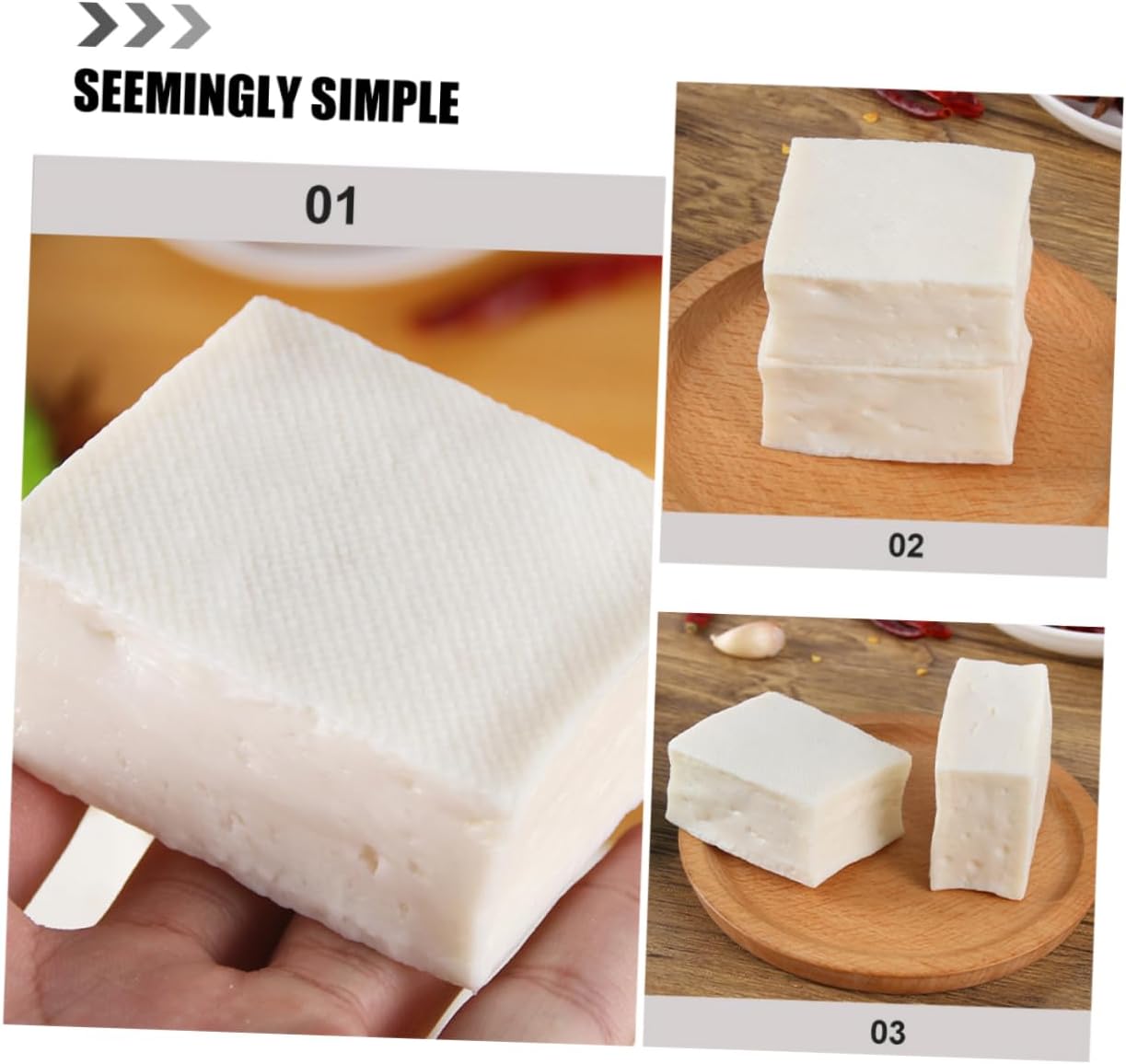 SEEMINGLY SIMPLE

01

02

03