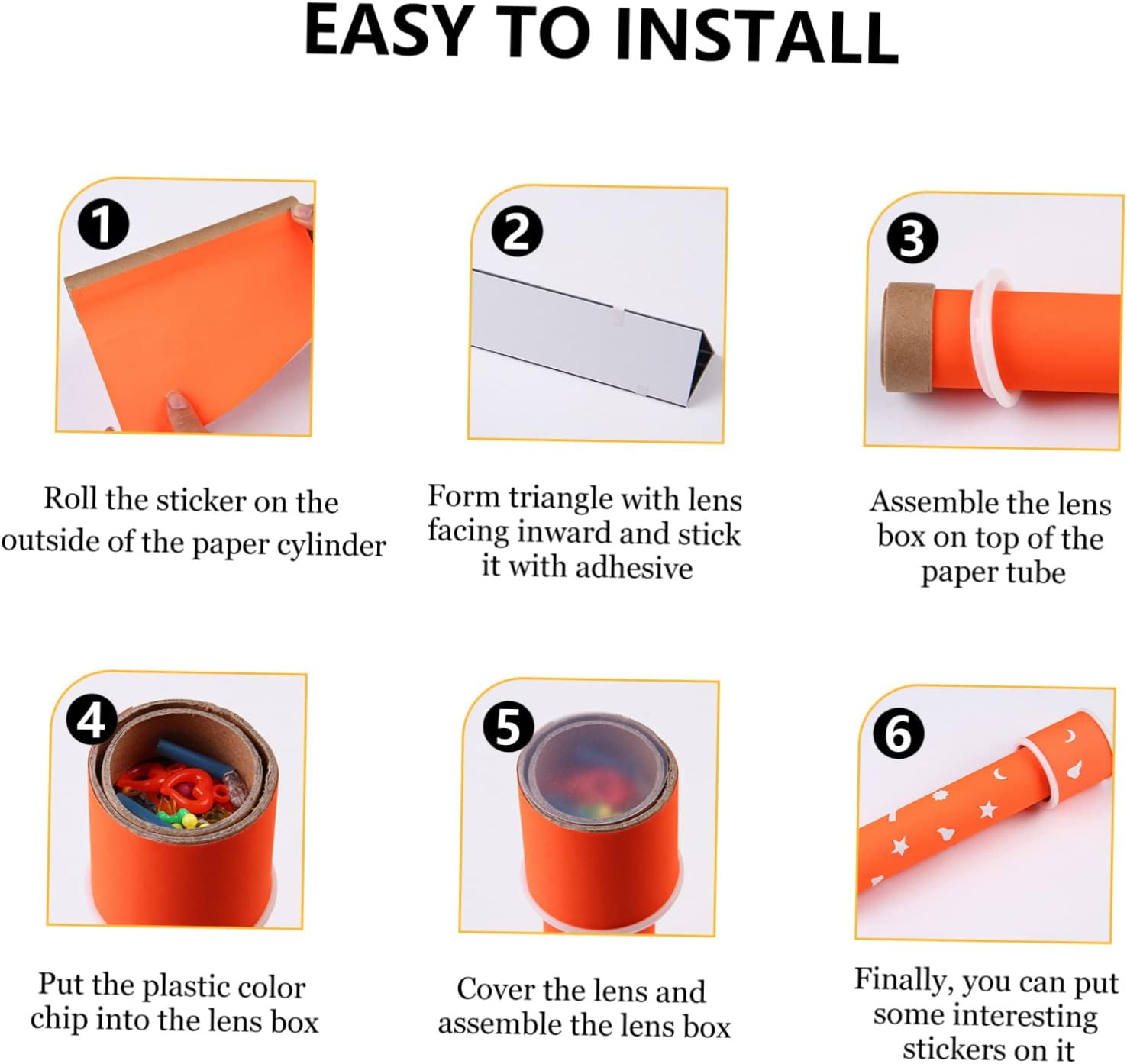 EASY TO INSTALL

1

Roll the sticker on the outside of the paper cylinder

2

Form triangle with lens facing inward and stick it with adhesive

3

Assemble the lens box on top of the paper tube

4

Put the plastic color chip into the lens box

5

Cover the lens and assemble the lens box

6

Finally, you can put some interesting stickers on it