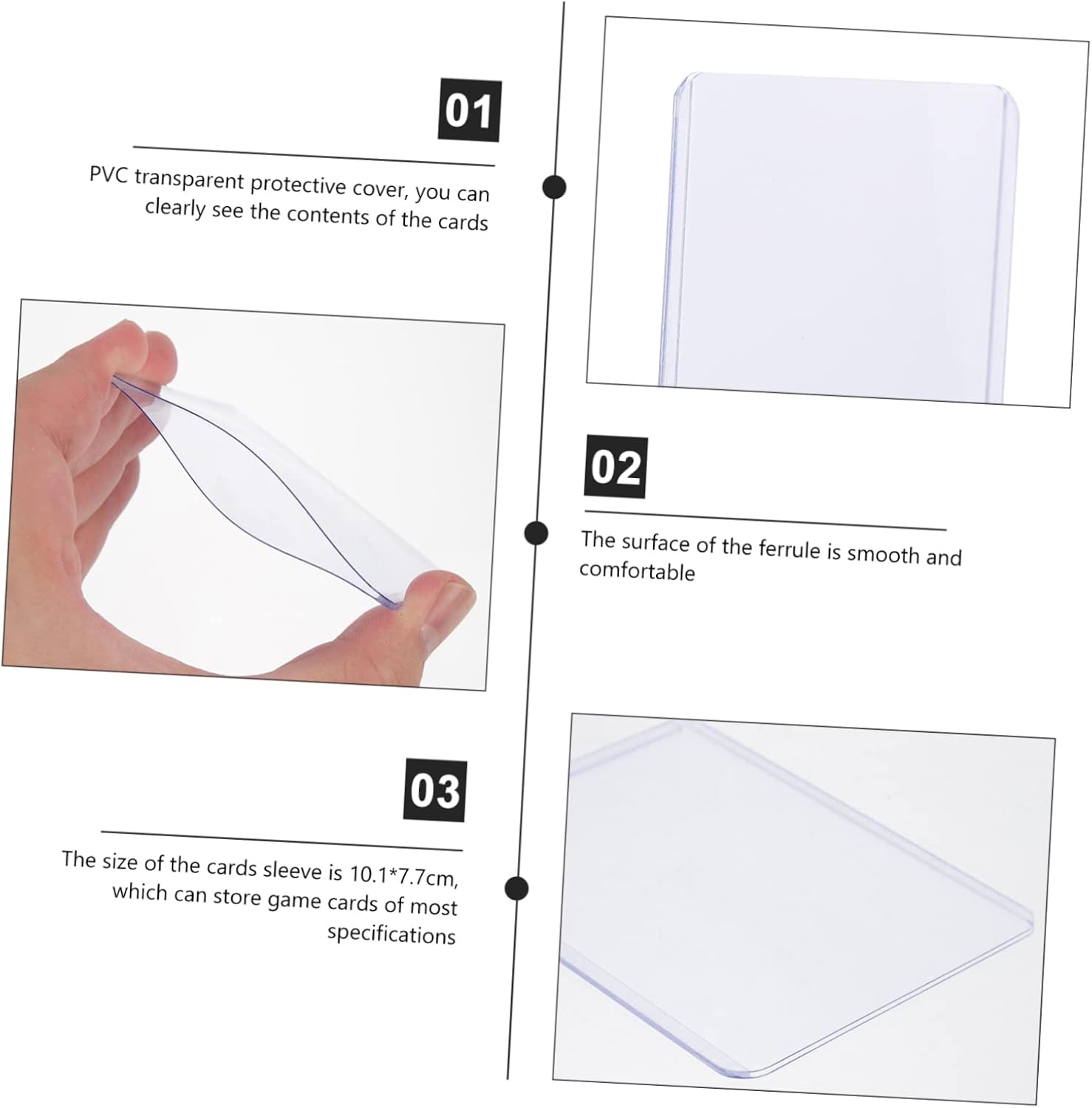 01

PVC transparent protective cover, you can clearly see the contents of the cards

02

The surface of the ferrule is smooth and comfortable

03

The size of the cards sleeve is 10.1*7.7cm, which can store game cards of most specifications