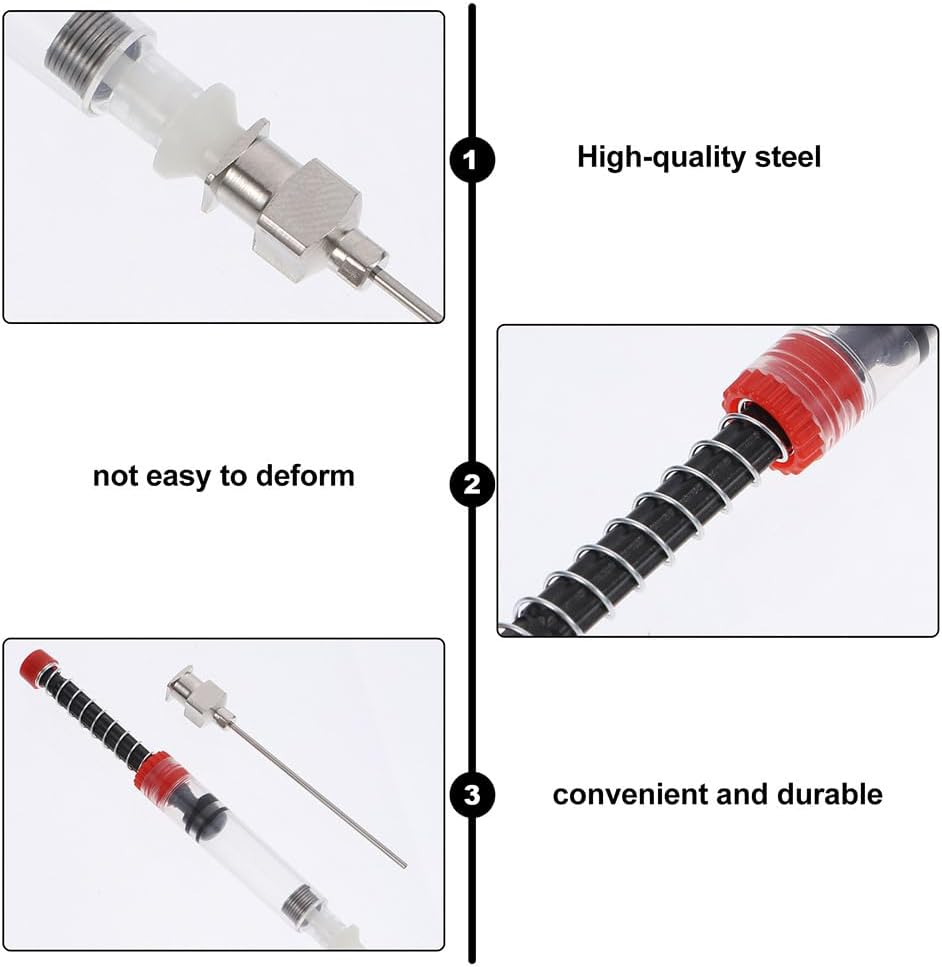 1

High-quality steel

not easy to deform

2

3

convenient and durable