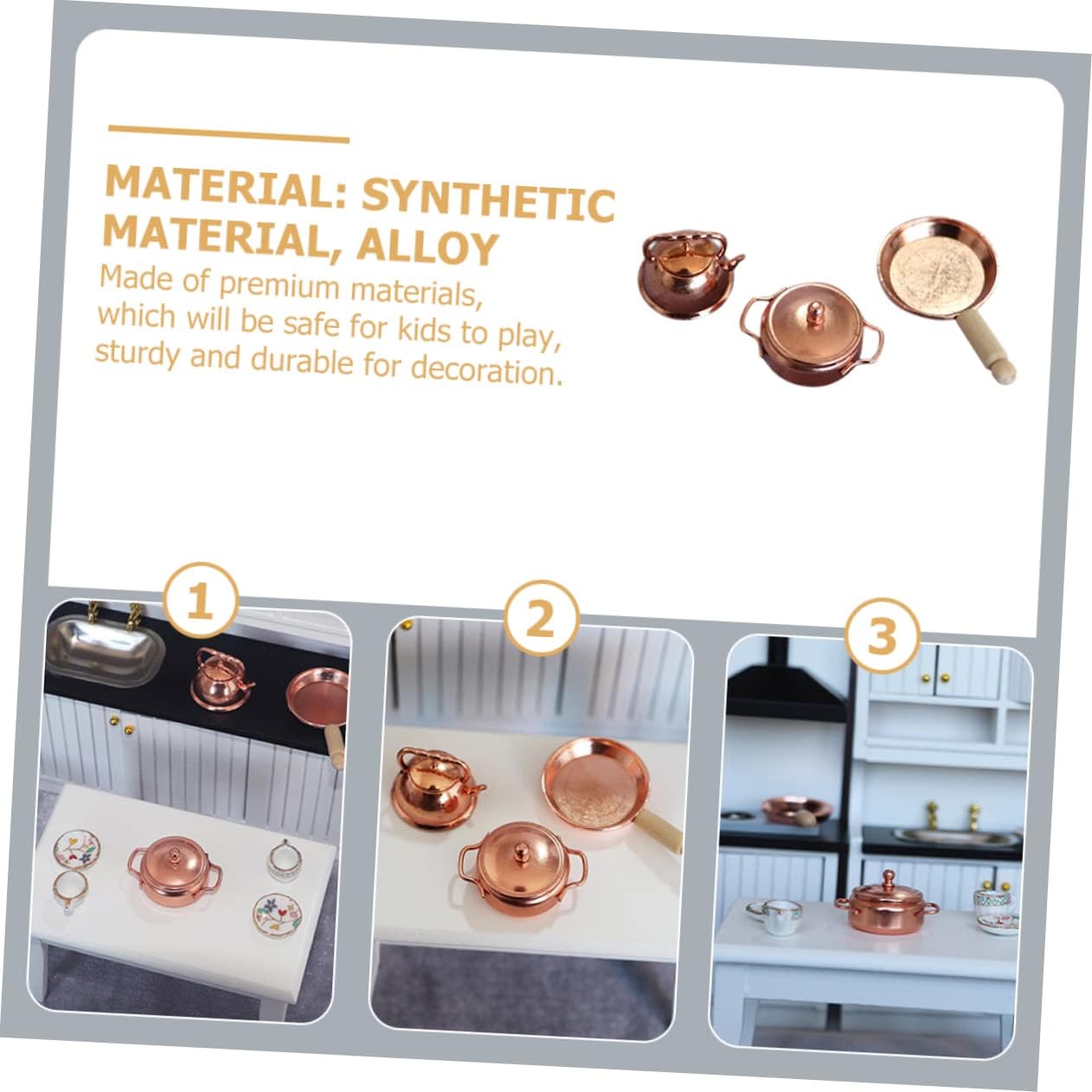 MATERIAL: SYNTHETIC MATERIAL, ALLOY

Made of premium materials, which will be safe for kids to play, sturdy and durable for decoration.

1

2

3