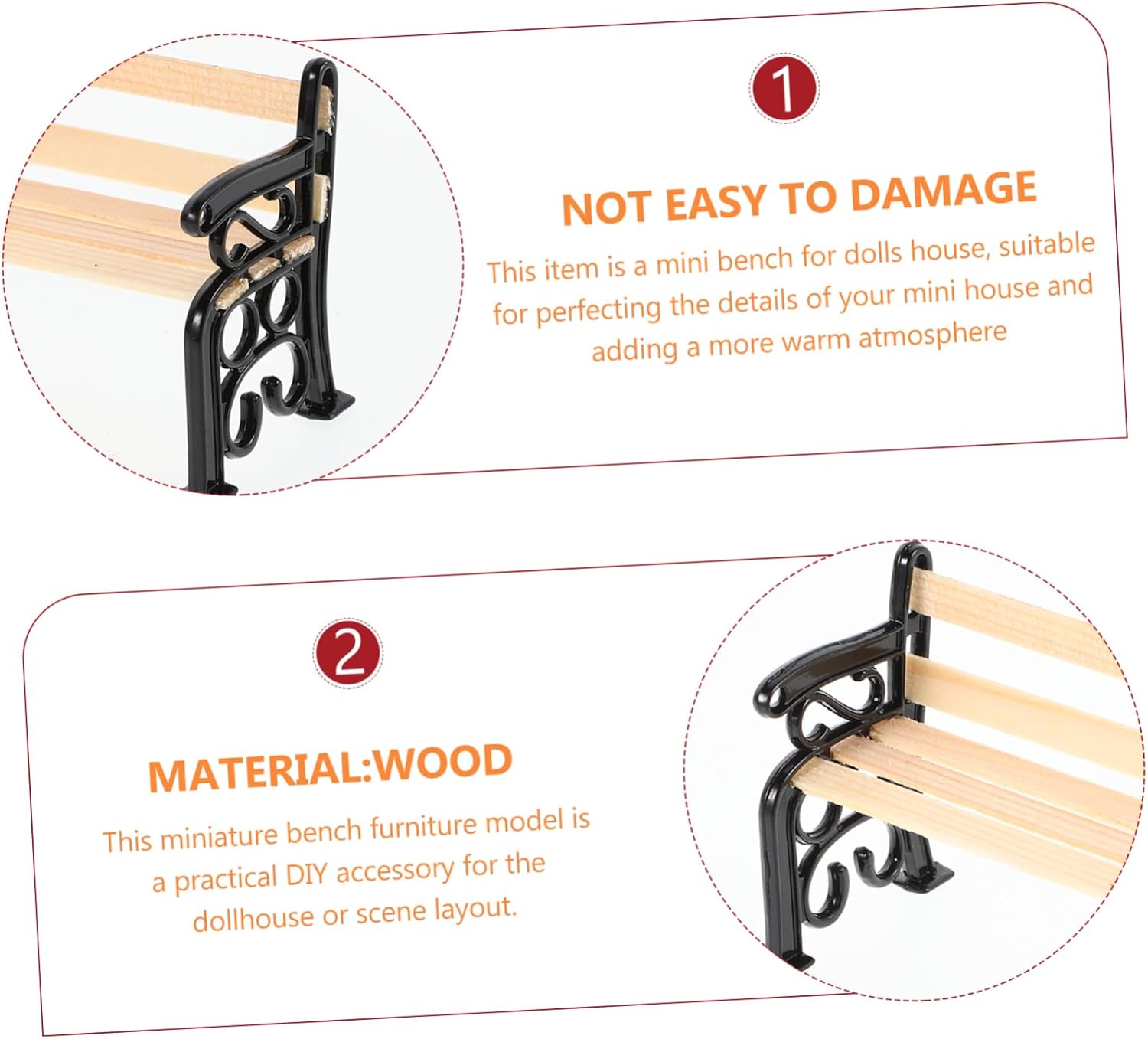 1

NOT EASY TO DAMAGE

This item is a mini bench for dolls house, suitable for perfecting the details of your mini house and adding a more warm atmosphere

2

MATERIAL:WOOD

This miniature bench furniture model is a practical DIY accessory for the dollhouse or scene layout.