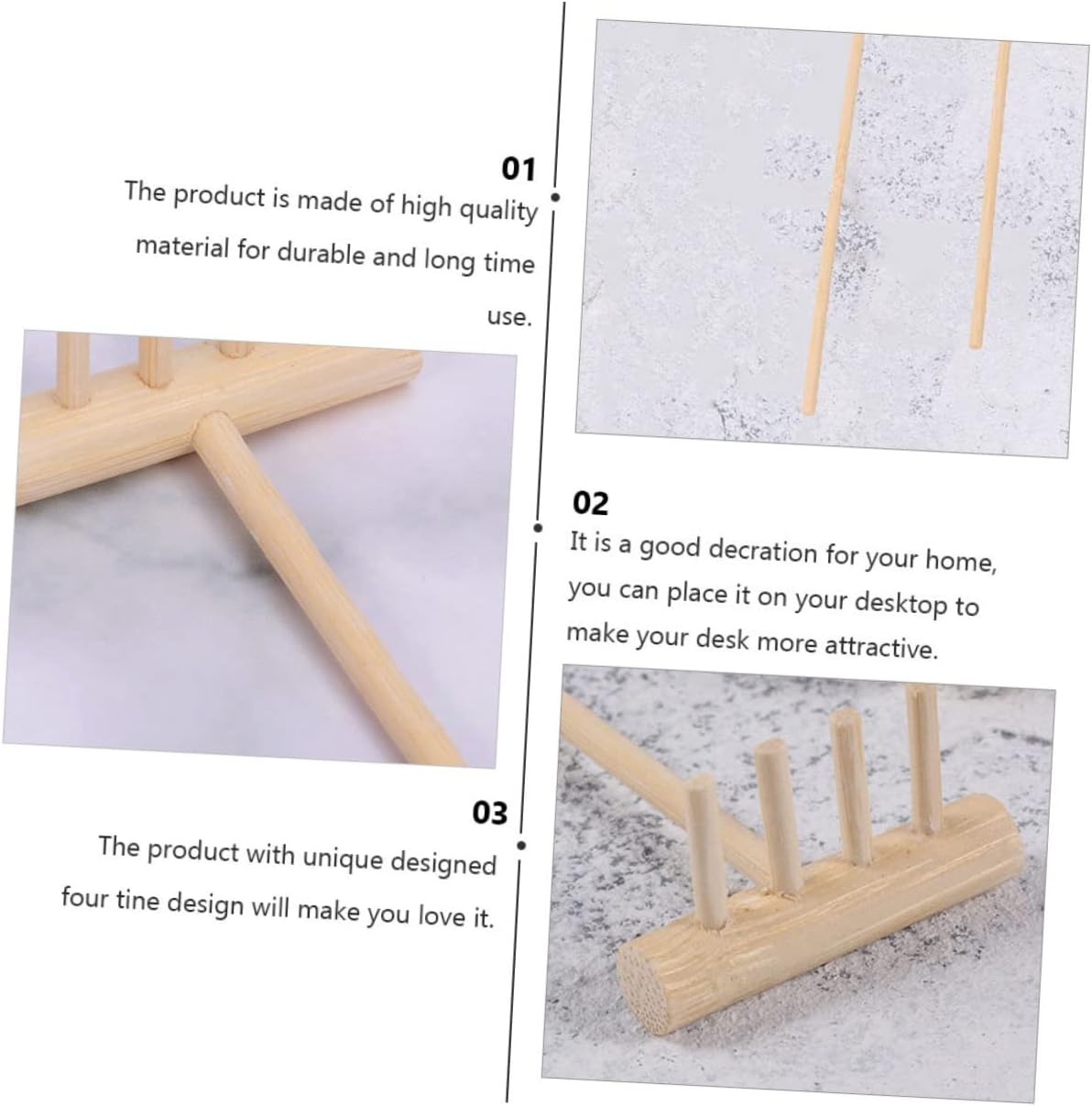 01
The product is made of high quality material for durable and long time use.

02
It is a good decration for your home, you can place it on your desktop to make your desk more attractive.

03
The product with unique designed four tine design will make you love it.