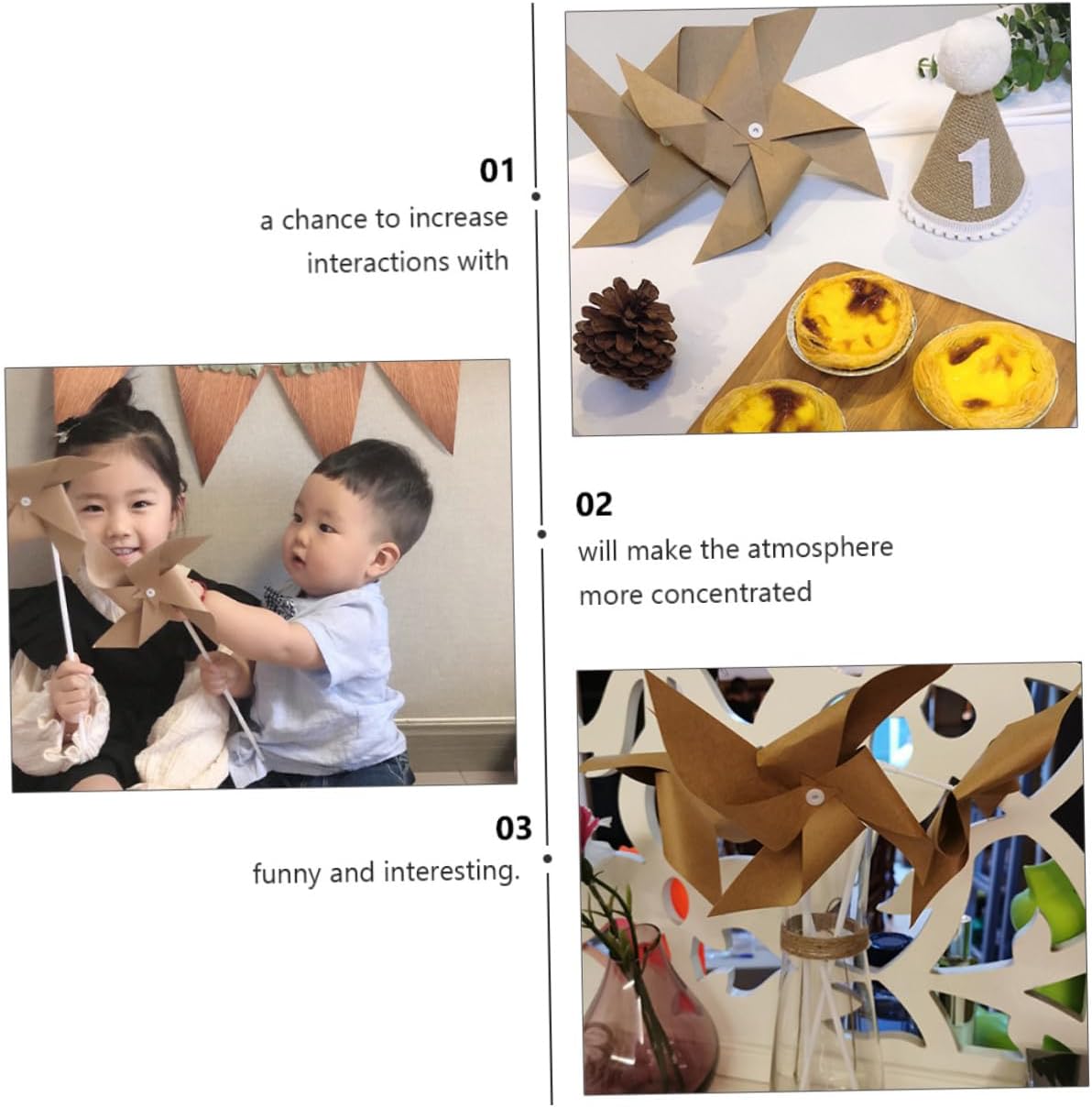 01
a chance to increase interactions with

1

02
will make the atmosphere more concentrated

03
funny and interesting.