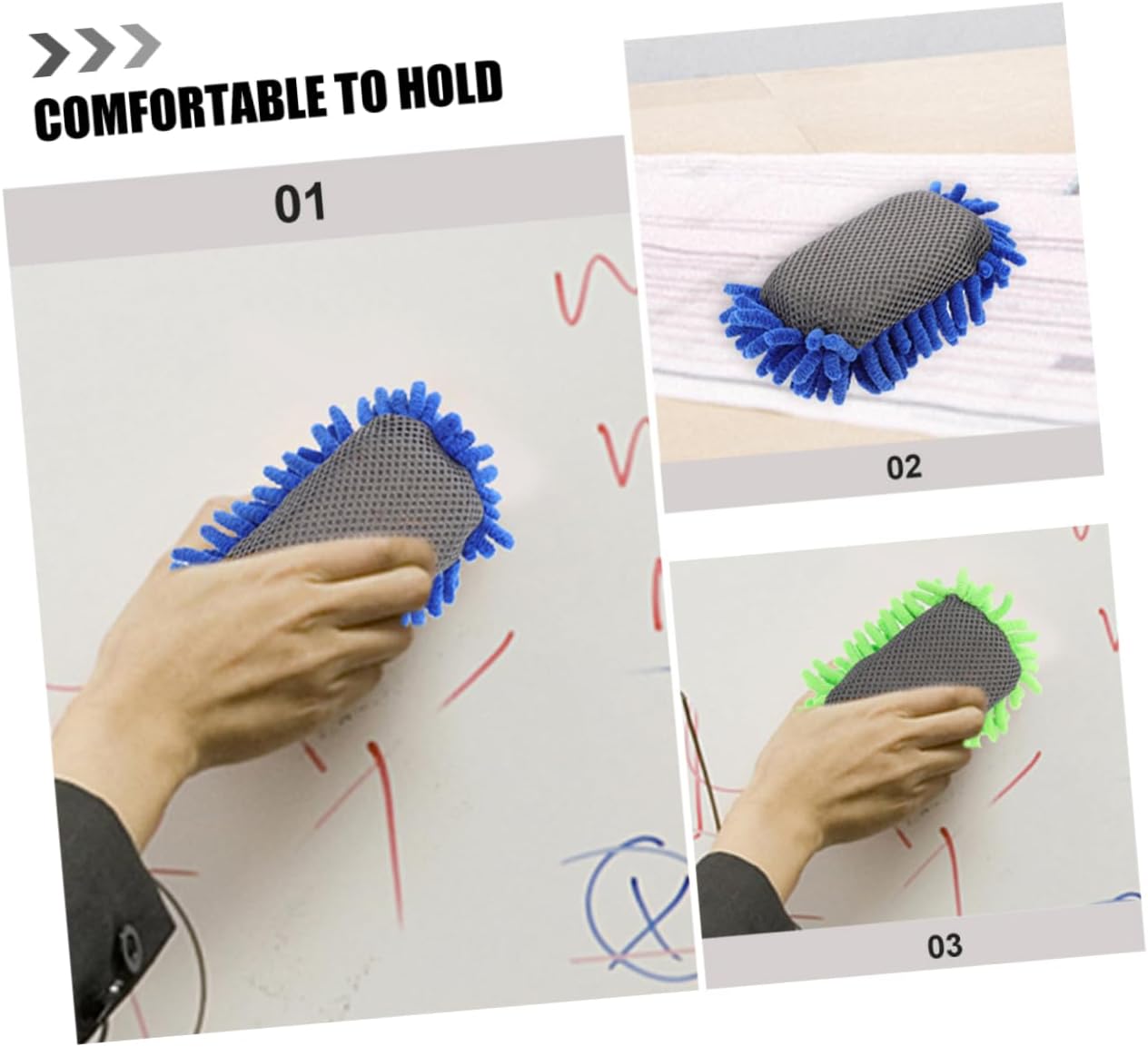 COMFORTABLE TO HOLD

01

02

03