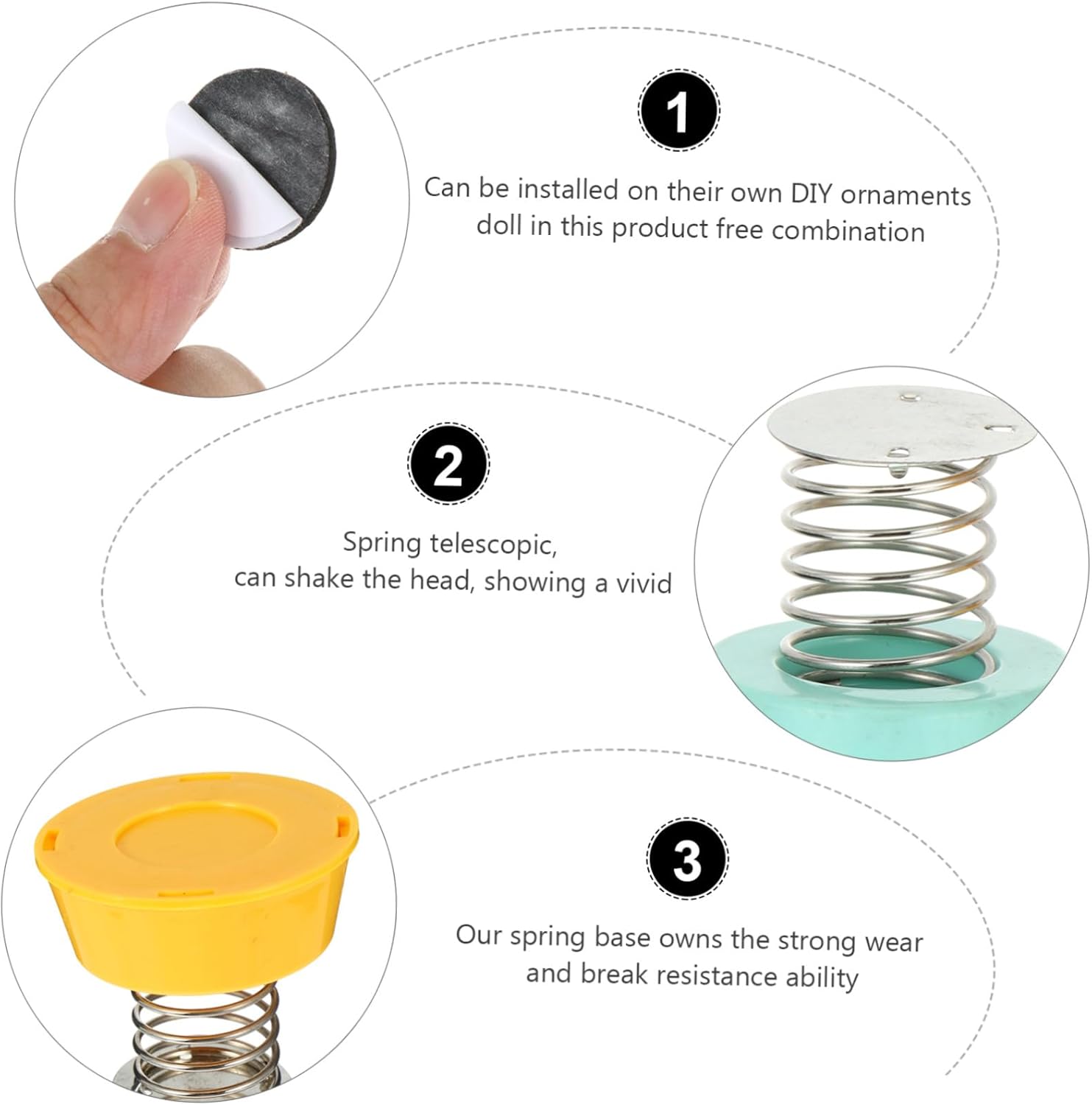 1

Can be installed on their own DIY ornaments doll in this product free combination

2

Spring telescopic, can shake the head, showing a vivid

3

Our spring base owns the strong wear and break resistance ability