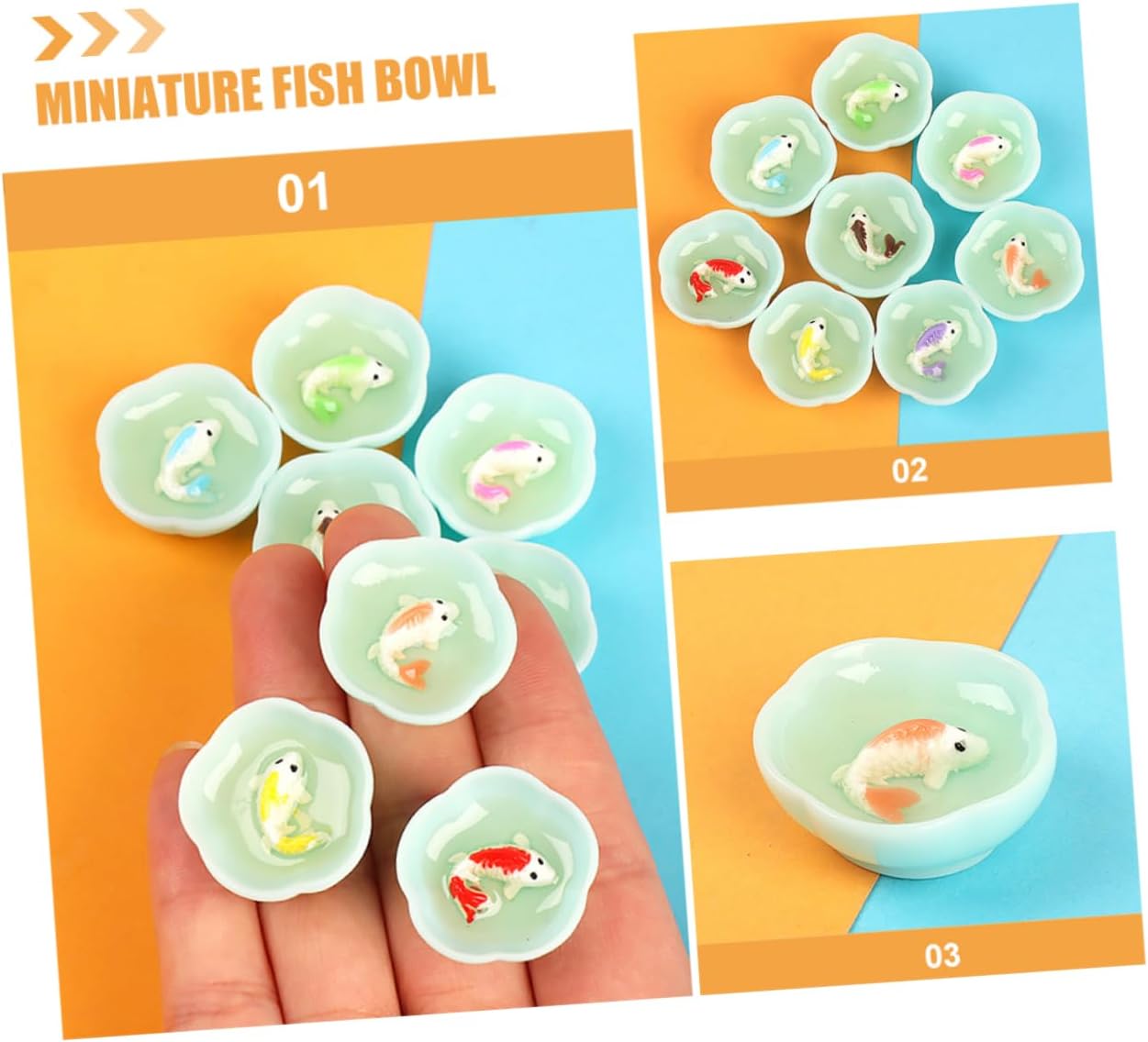 MINIATURE FISH BOWL

01

02

03