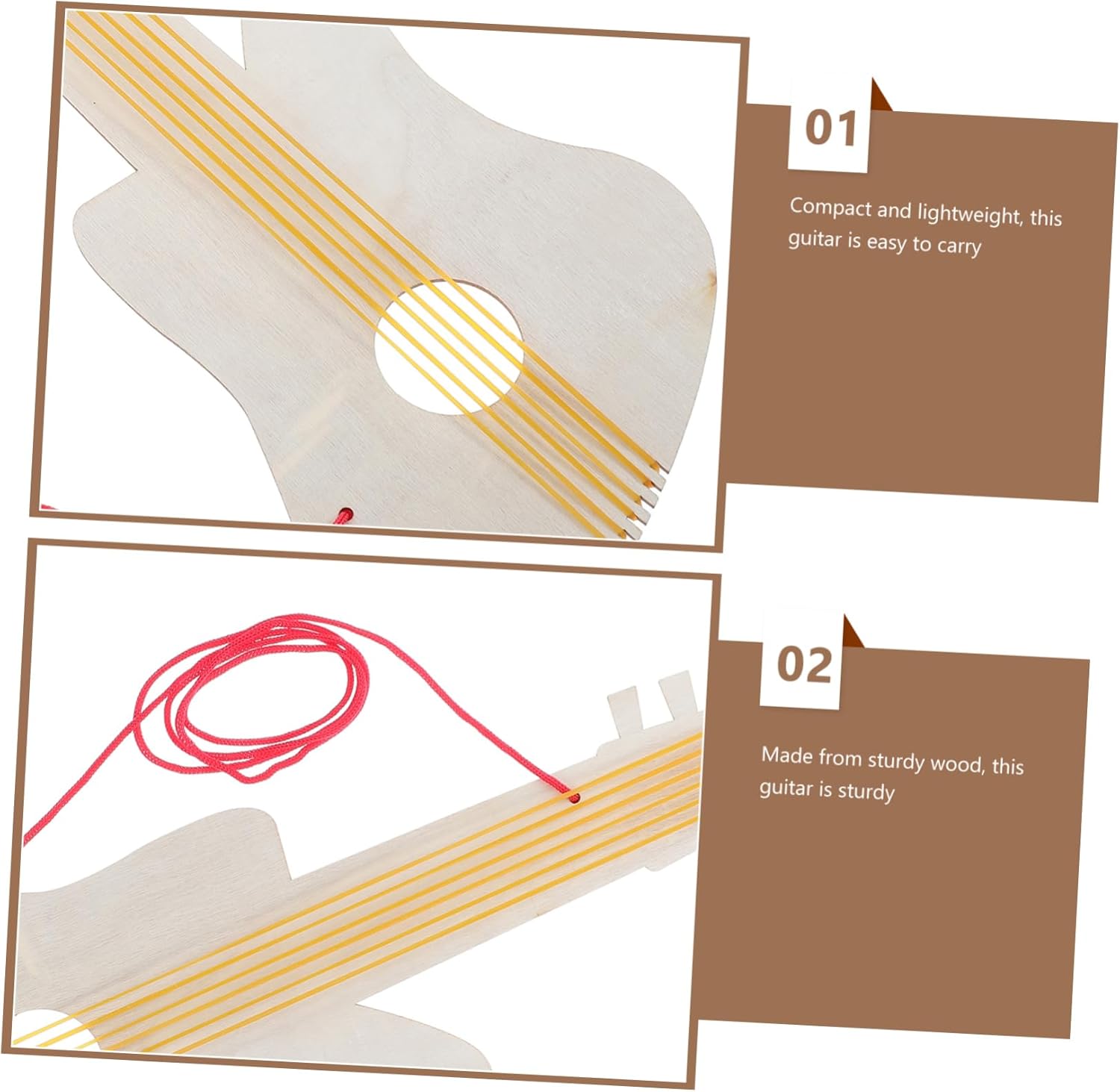 01

Compact and lightweight, this guitar is easy to carry

02

Made from sturdy wood, this guitar is sturdy