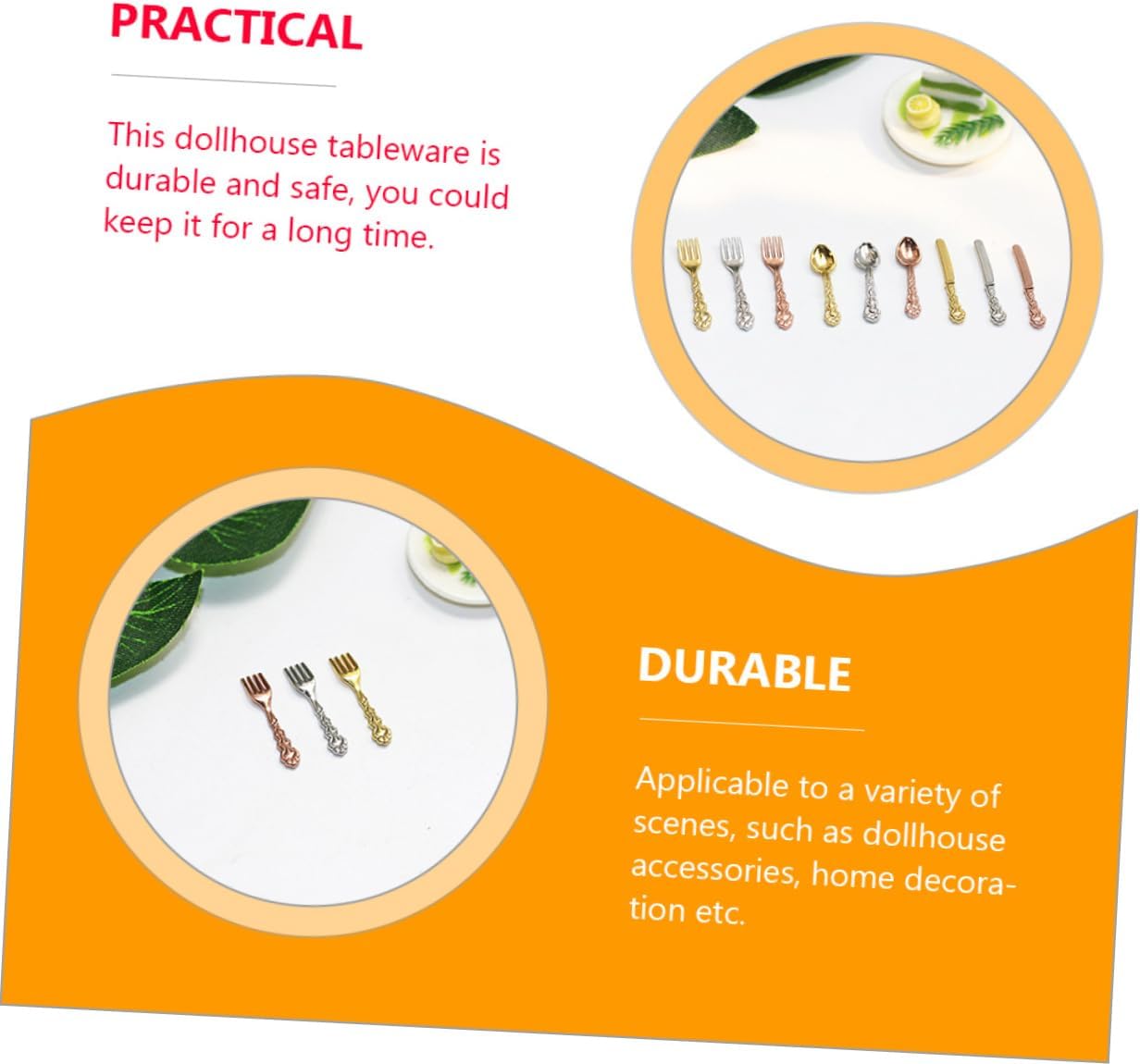 PRACTICAL

This dollhouse tableware is durable and safe, you could keep it for a long time.

DURABLE

Applicable to a variety of scenes, such as dollhouse accessories, home decoration etc.