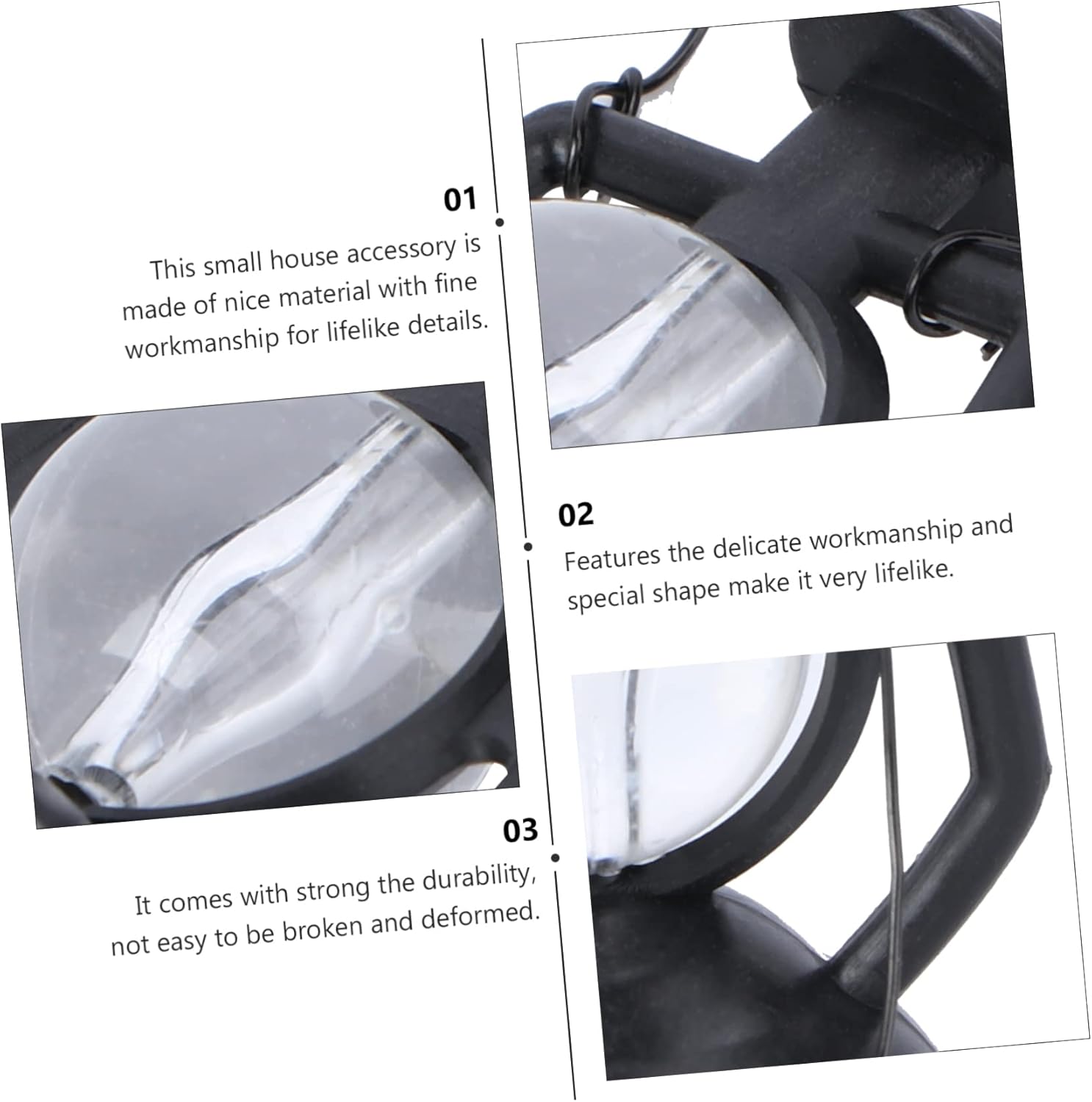 01

This small house accessory is made of nice material with fine workmanship for lifelike details.

02

Features the delicate workmanship and special shape make it very lifelike.

03

It comes with strong the durability, not easy to be broken and deformed.