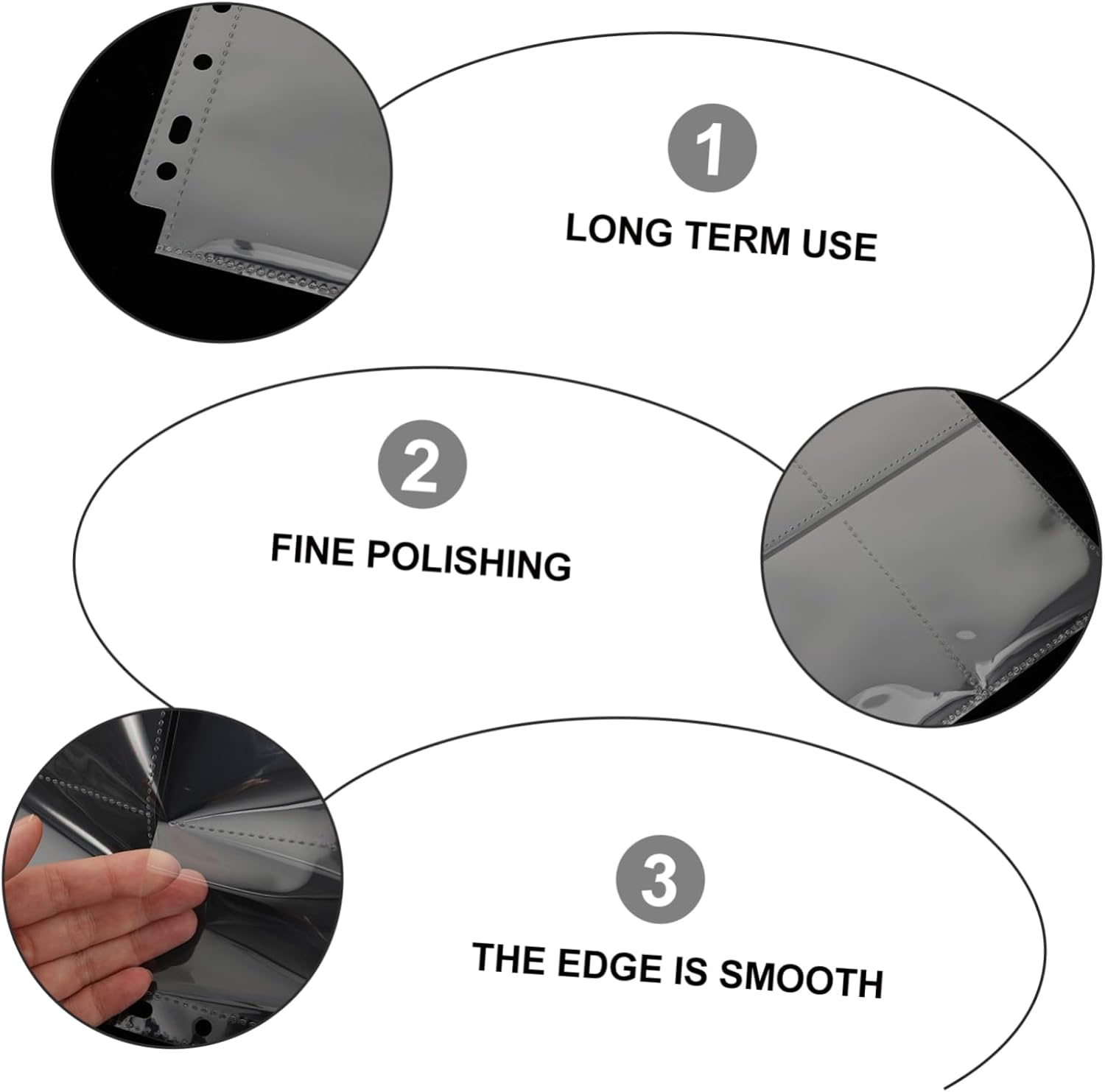 1

LONG TERM USE

2

FINE POLISHING

3

THE EDGE IS SMOOTH