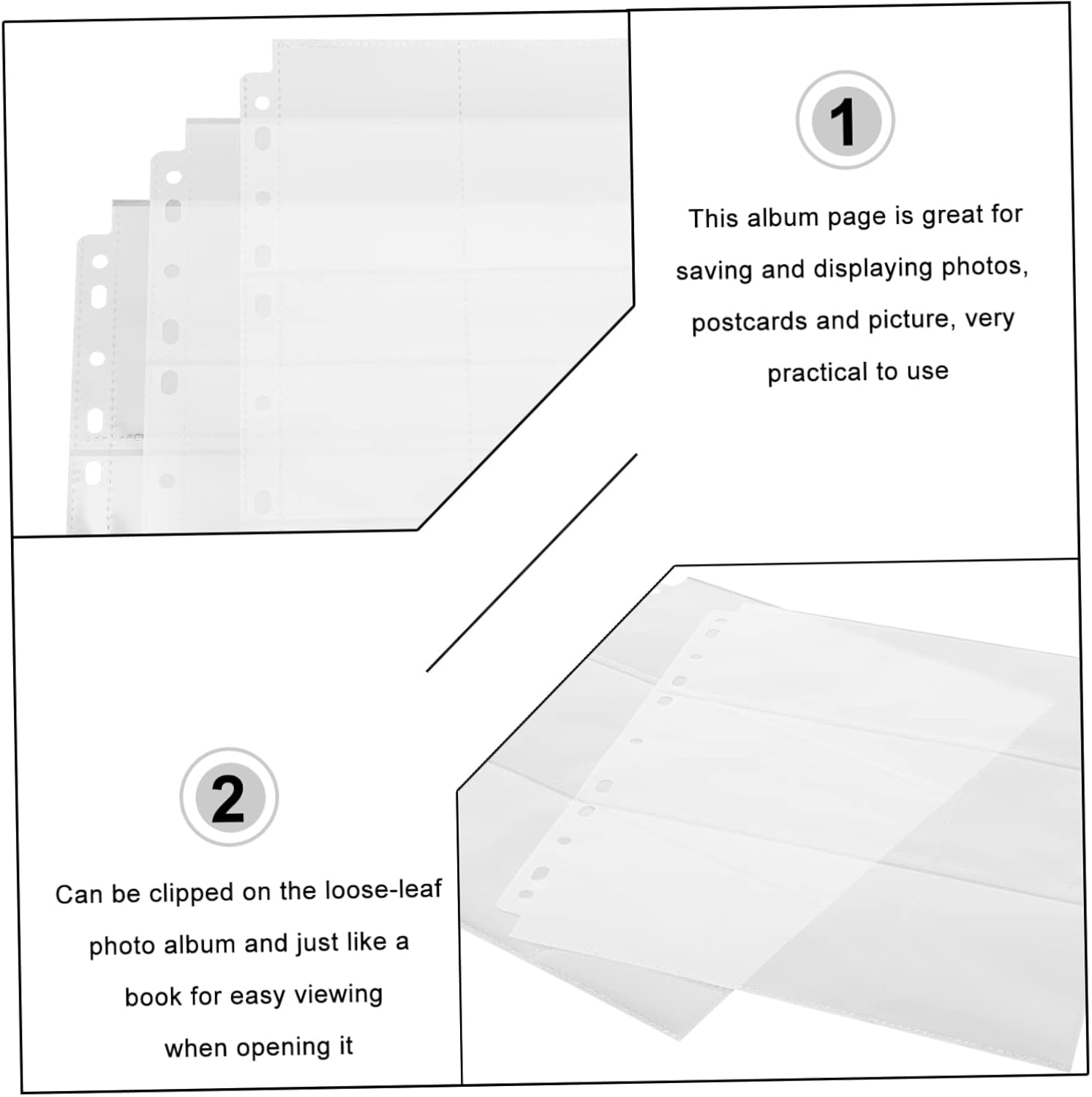 1

This album page is great for saving and displaying photos, postcards and picture, very practical to use

2

Can be clipped on the loose-leaf photo album and just like a book for easy viewing when opening it