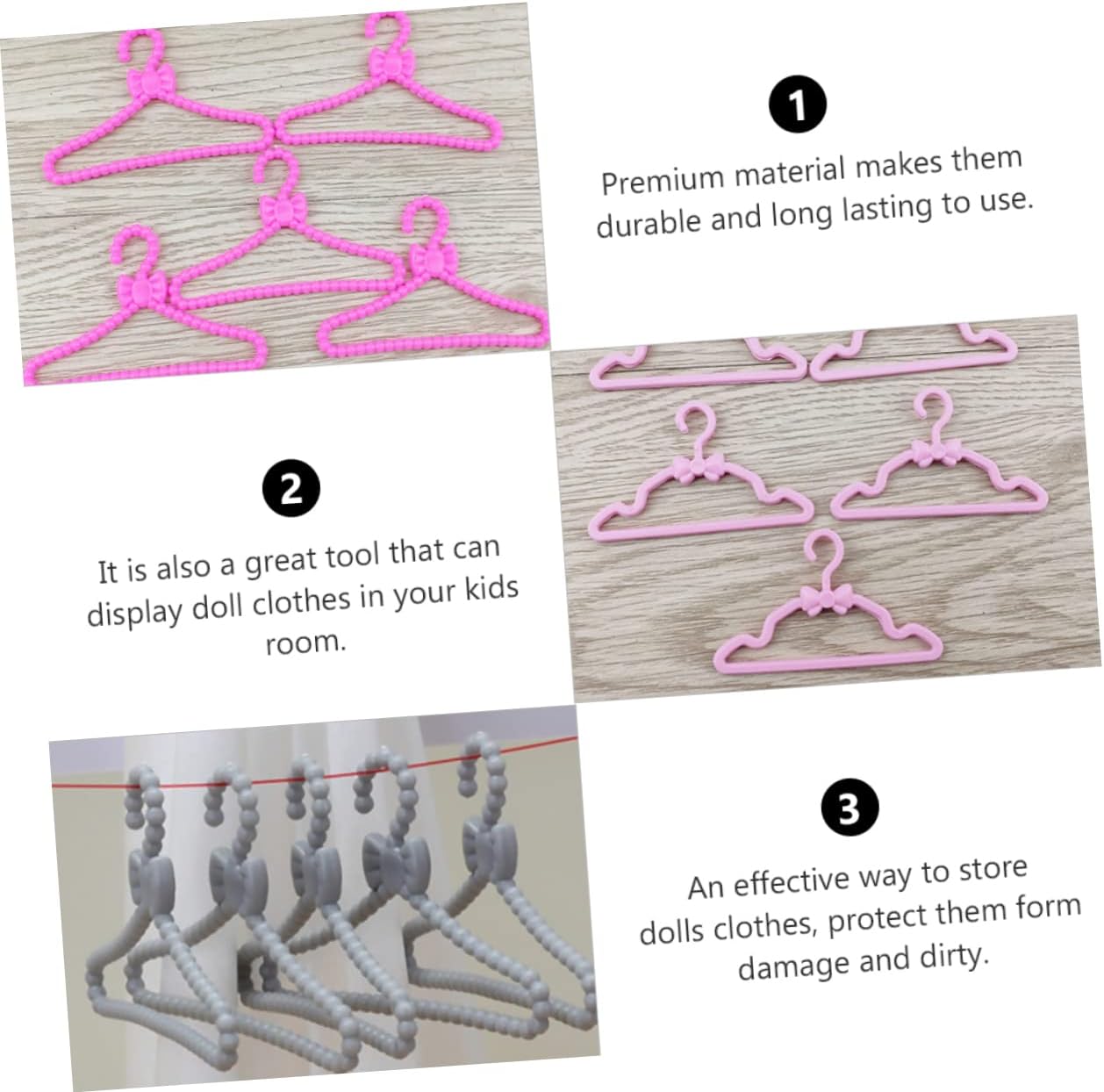 1

Premium material makes them durable and long lasting to use.

2

It is also a great tool that can display doll clothes in your kids room.

3

An effective way to store dolls clothes, protect them form damage and dirty.