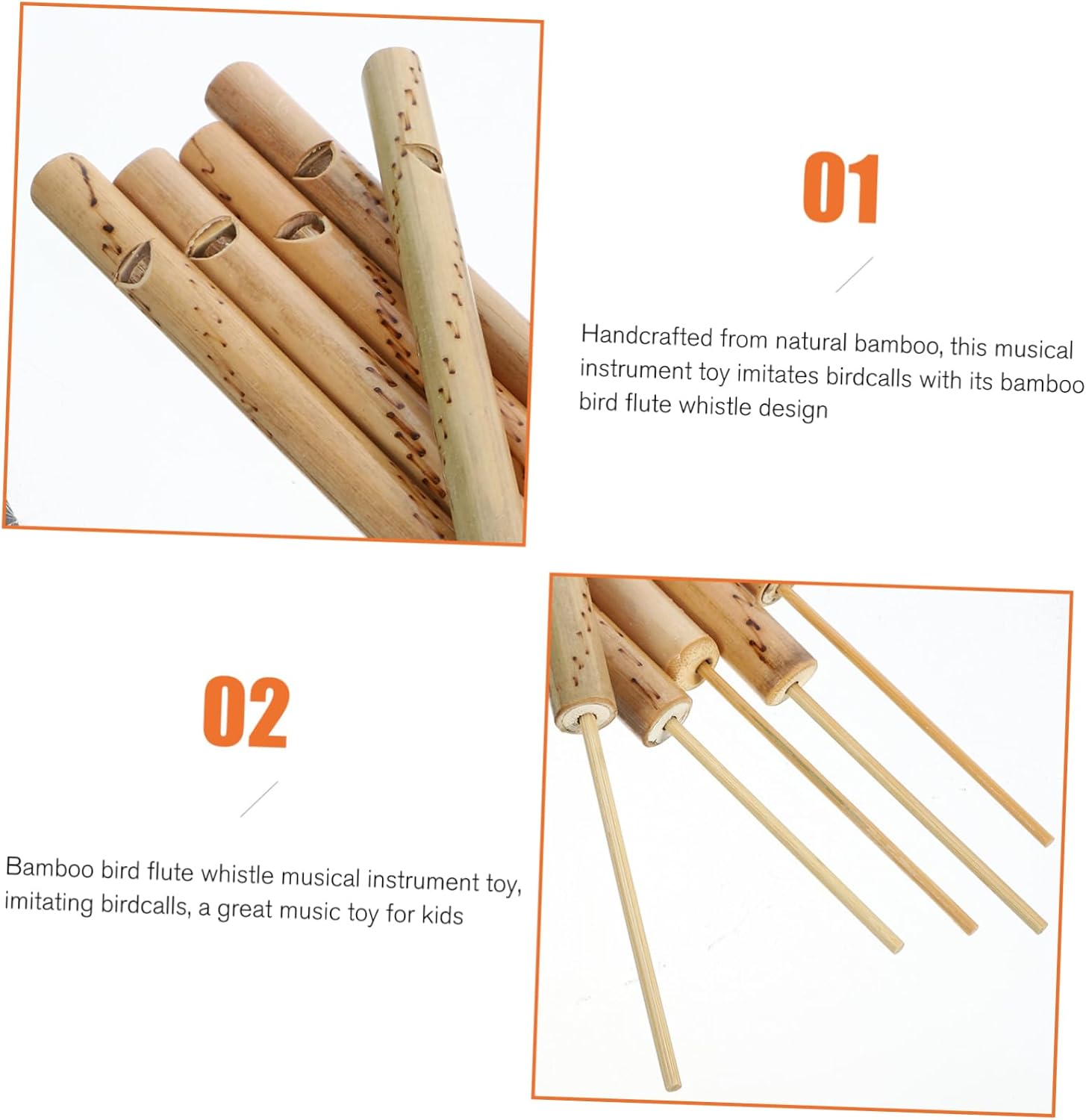 01

Handcrafted from natural bamboo, this musical instrument toy imitates birdcalls with its bamboo bird flute whistle design

02

Bamboo bird flute whistle musical instrument toy, imitating birdcalls, a great music toy for kids