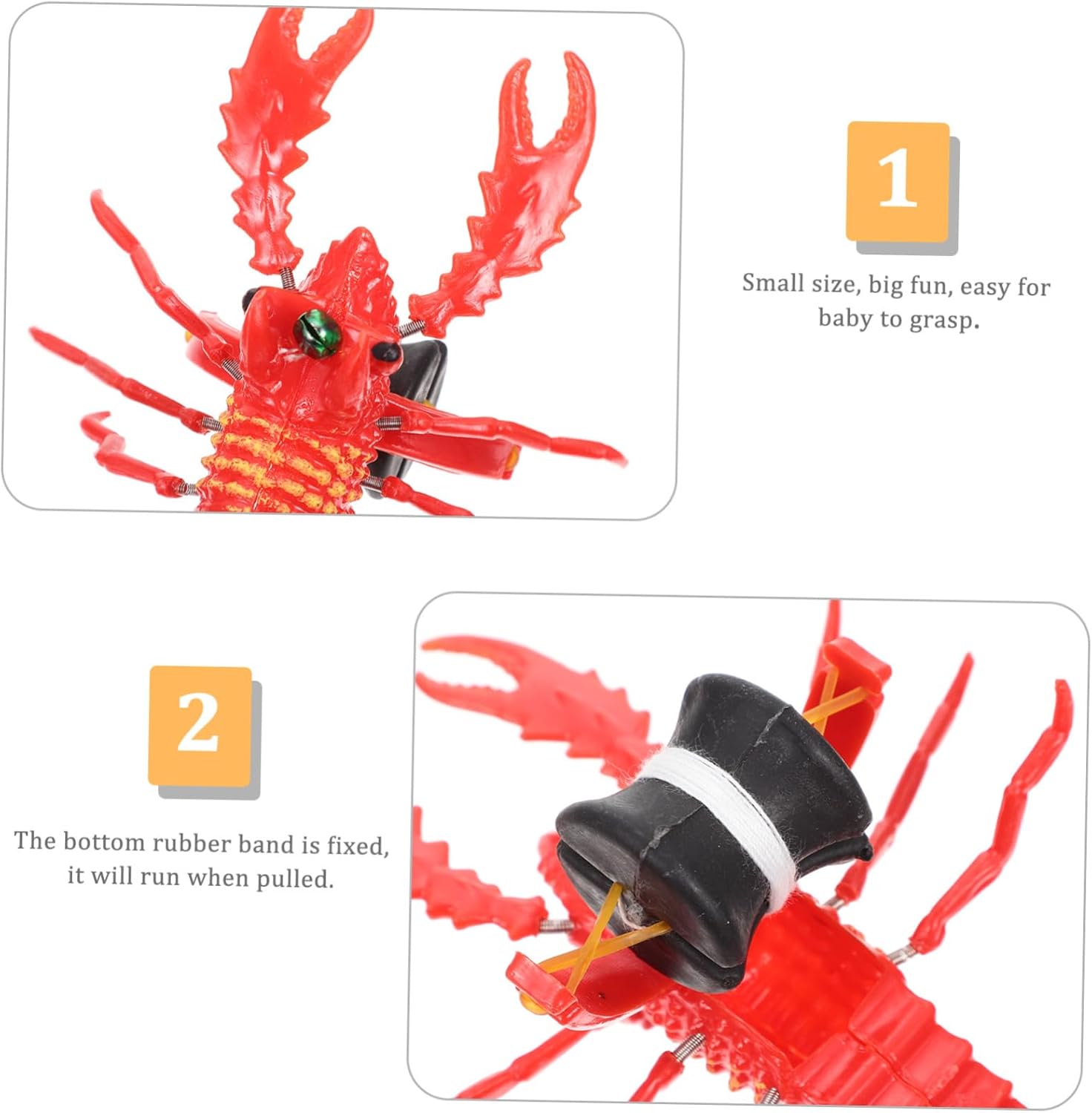 1

Small size, big fun, easy for baby to grasp.

2

The bottom rubber band is fixed, it will run when pulled.