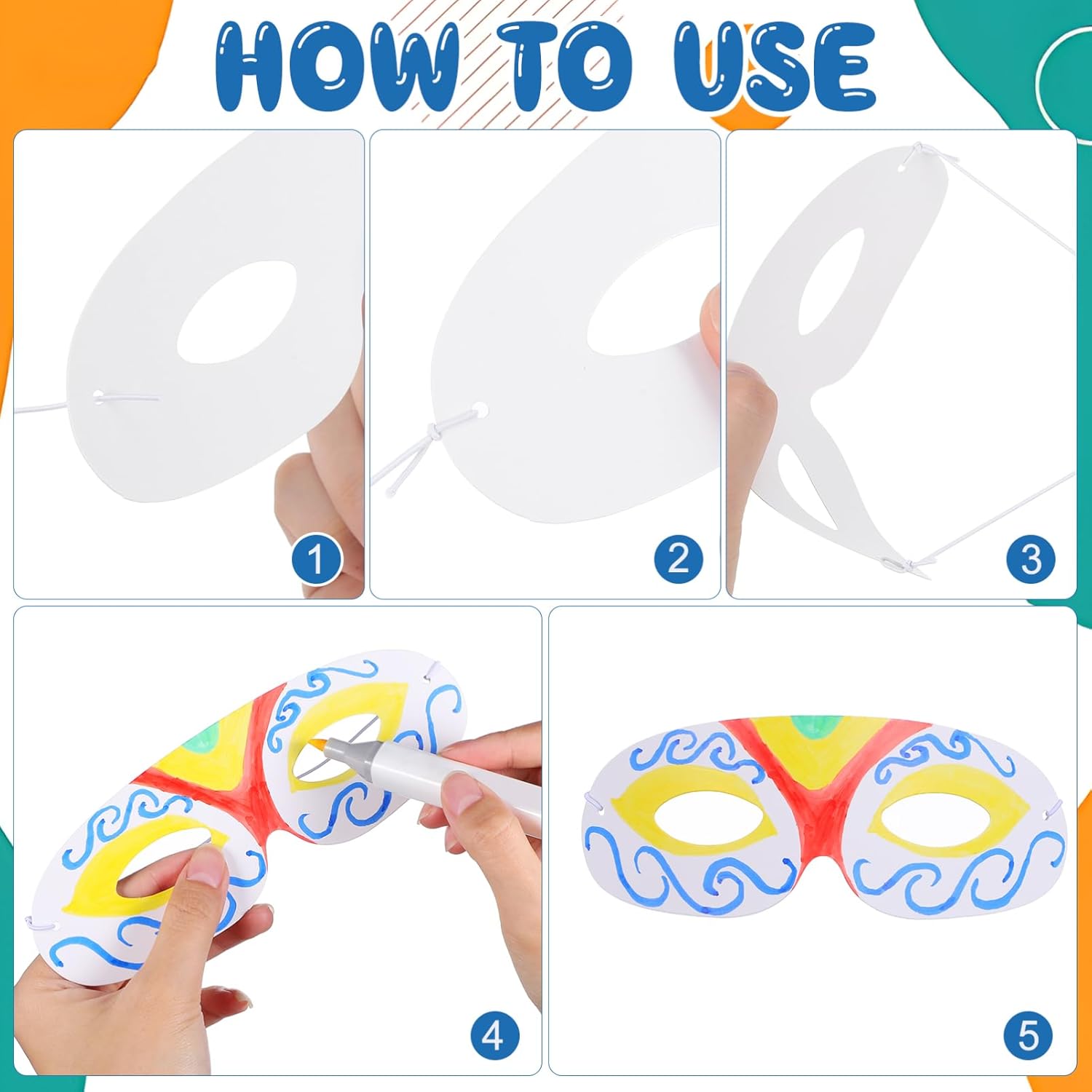 HOW TO USE

1

2

3

4

5