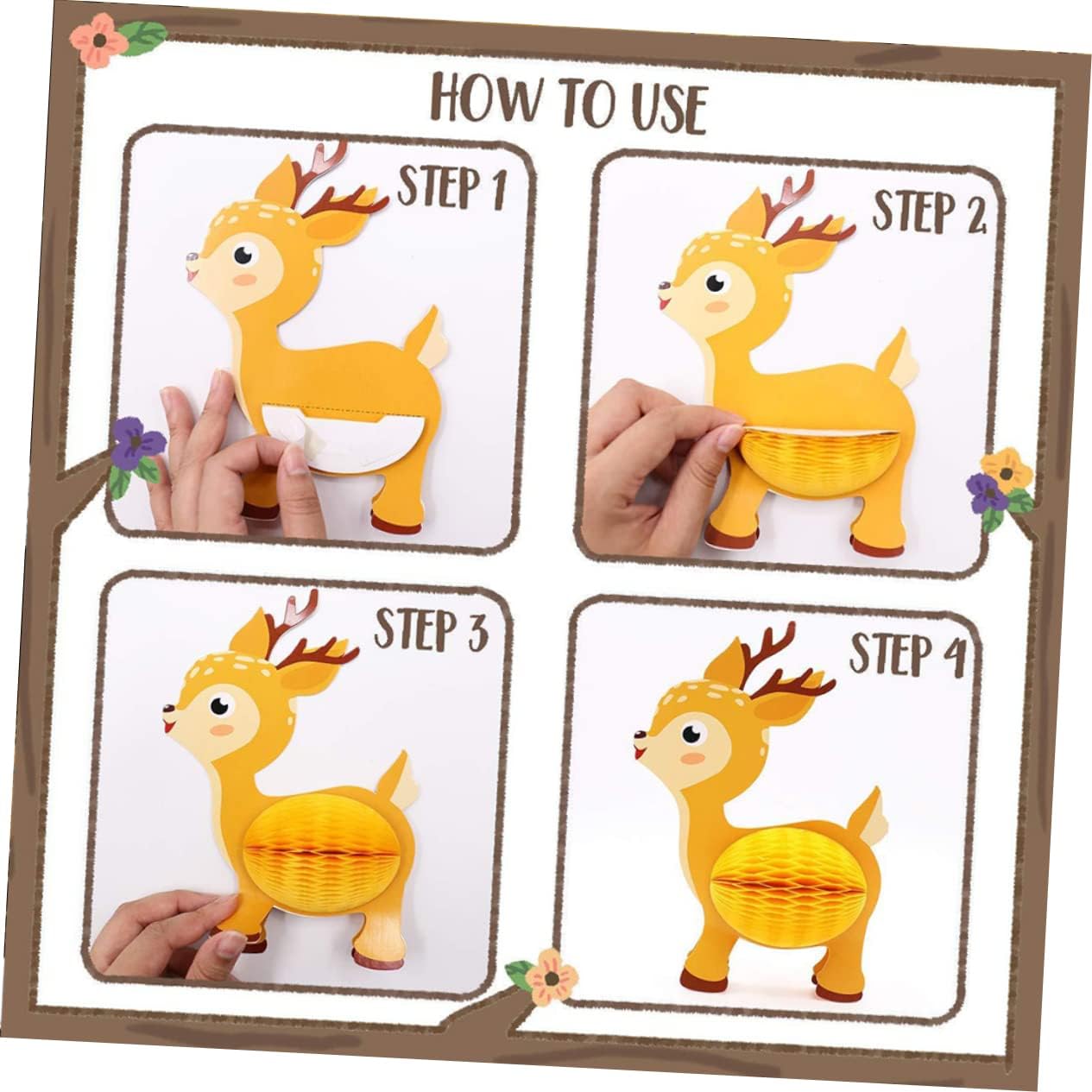 HOW TO USE

STEP 1

STEP 2

STEP 3

STEP 4