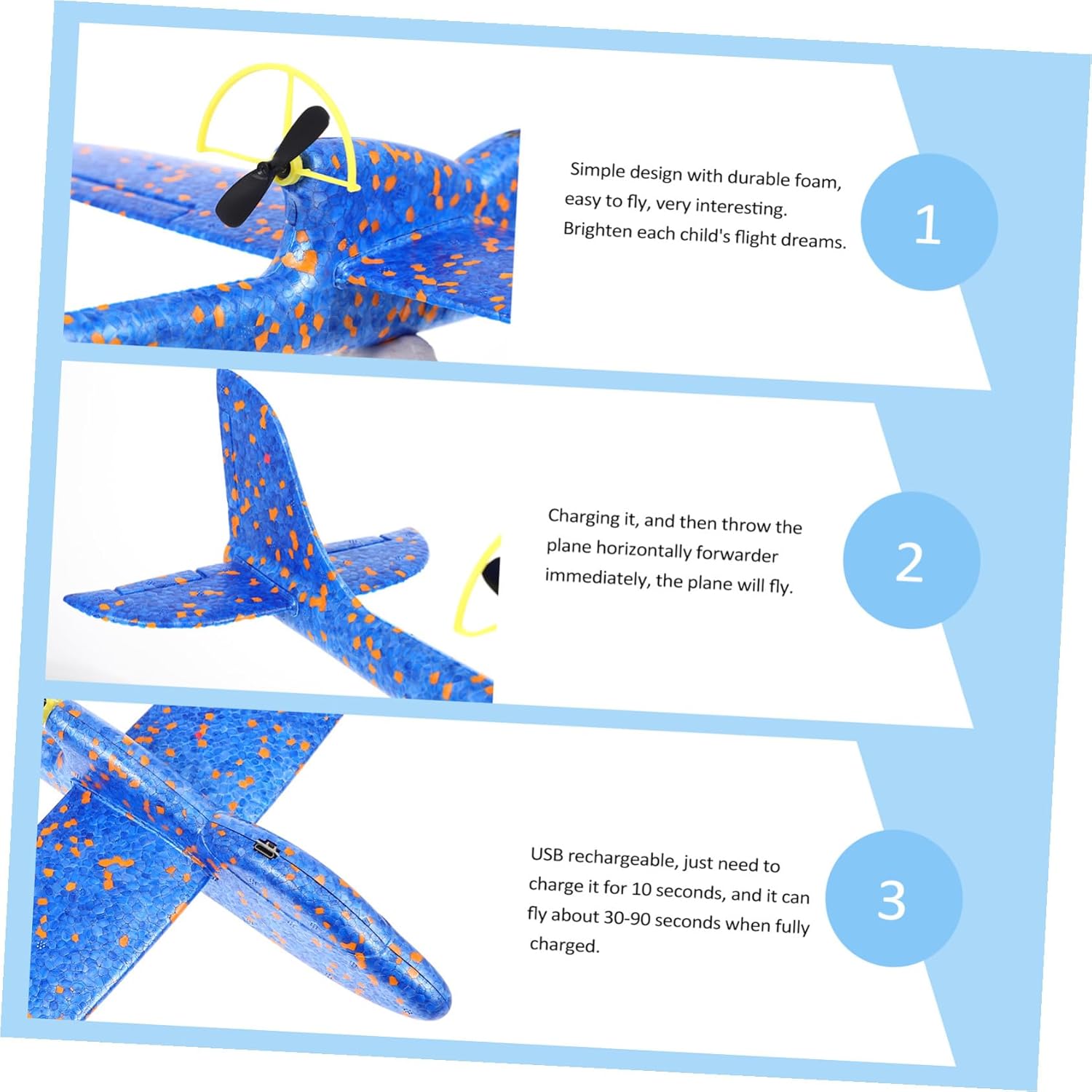 Simple design with durable foam, easy to fly, very interesting. Brighten each child's flight dreams.

1

Charging it, and then throw the plane horizontally forwarder immediately, the plane will fly.

2

USB rechargeable, just need to charge it for 10 seconds, and it can fly about 30-90 seconds when fully charged.

3