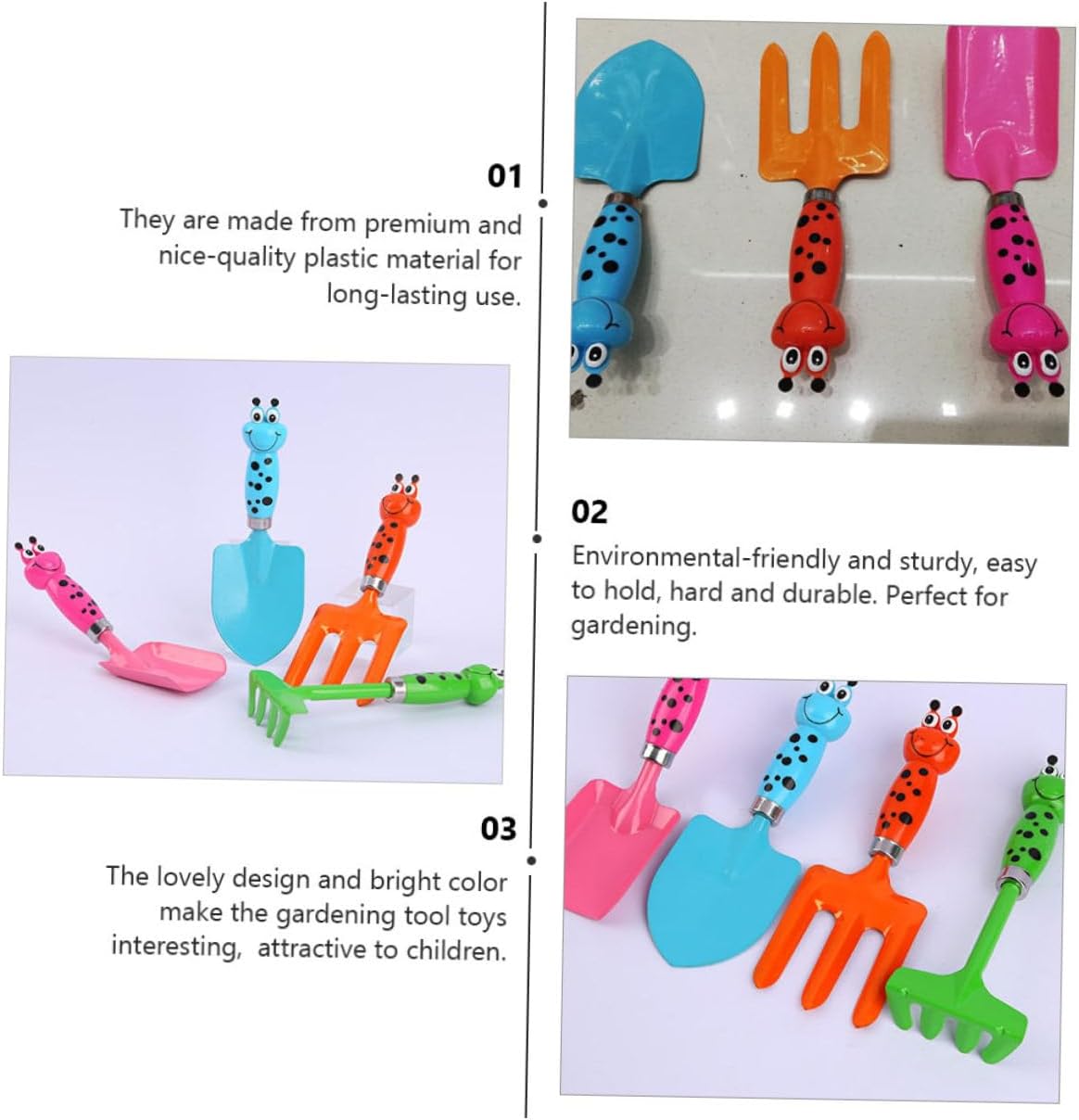 01

They are made from premium and nice-quality plastic material for long-lasting use.

02

Environmental-friendly and sturdy, easy to hold, hard and durable. Perfect for gardening.

03

The lovely design and bright color make the gardening tool toys interesting,  attractive to children.