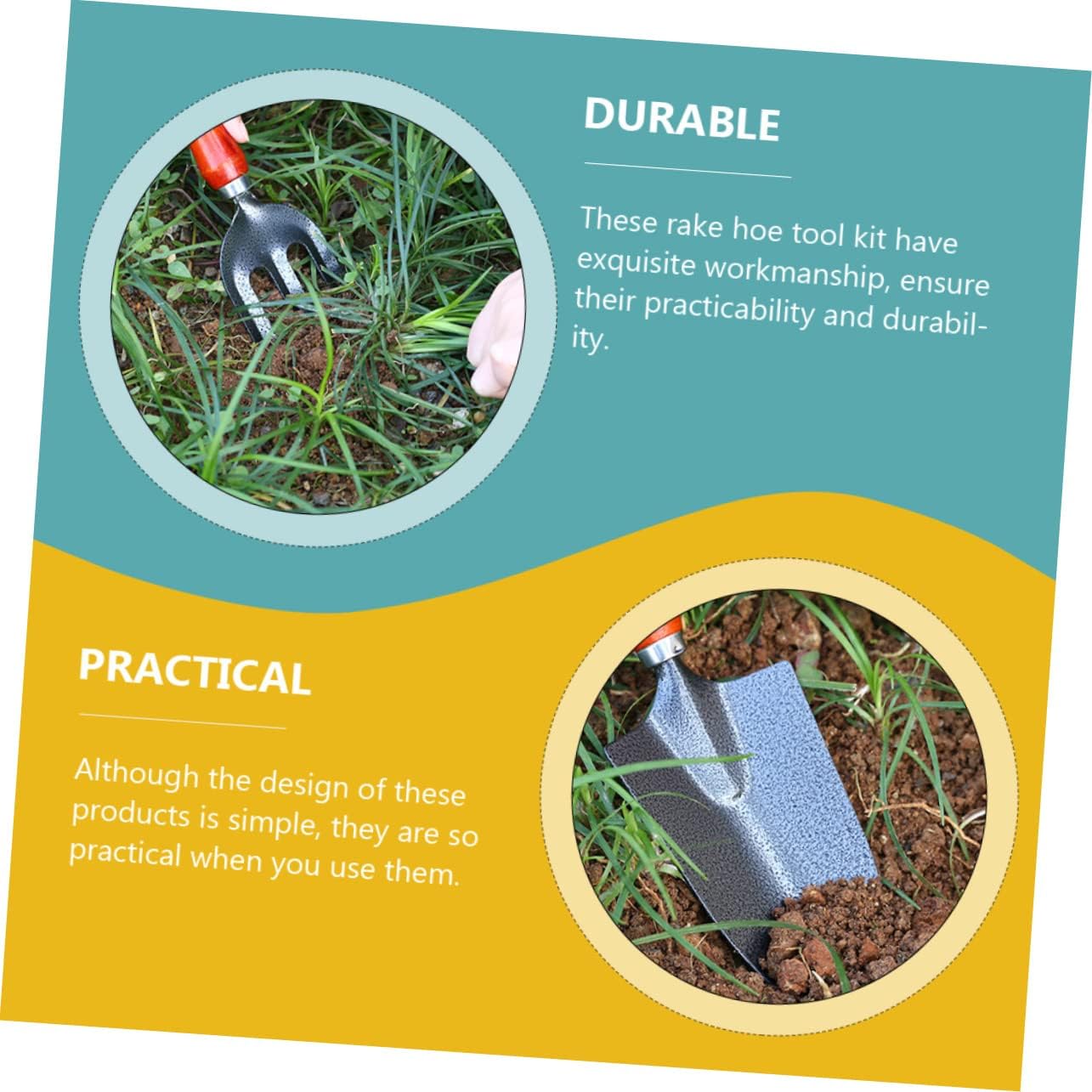 DURABLE

These rake hoe tool kit have exquisite workmanship, ensure their practicability and durability.

PRACTICAL

Although the design of these products is simple, they are so practical when you use them.