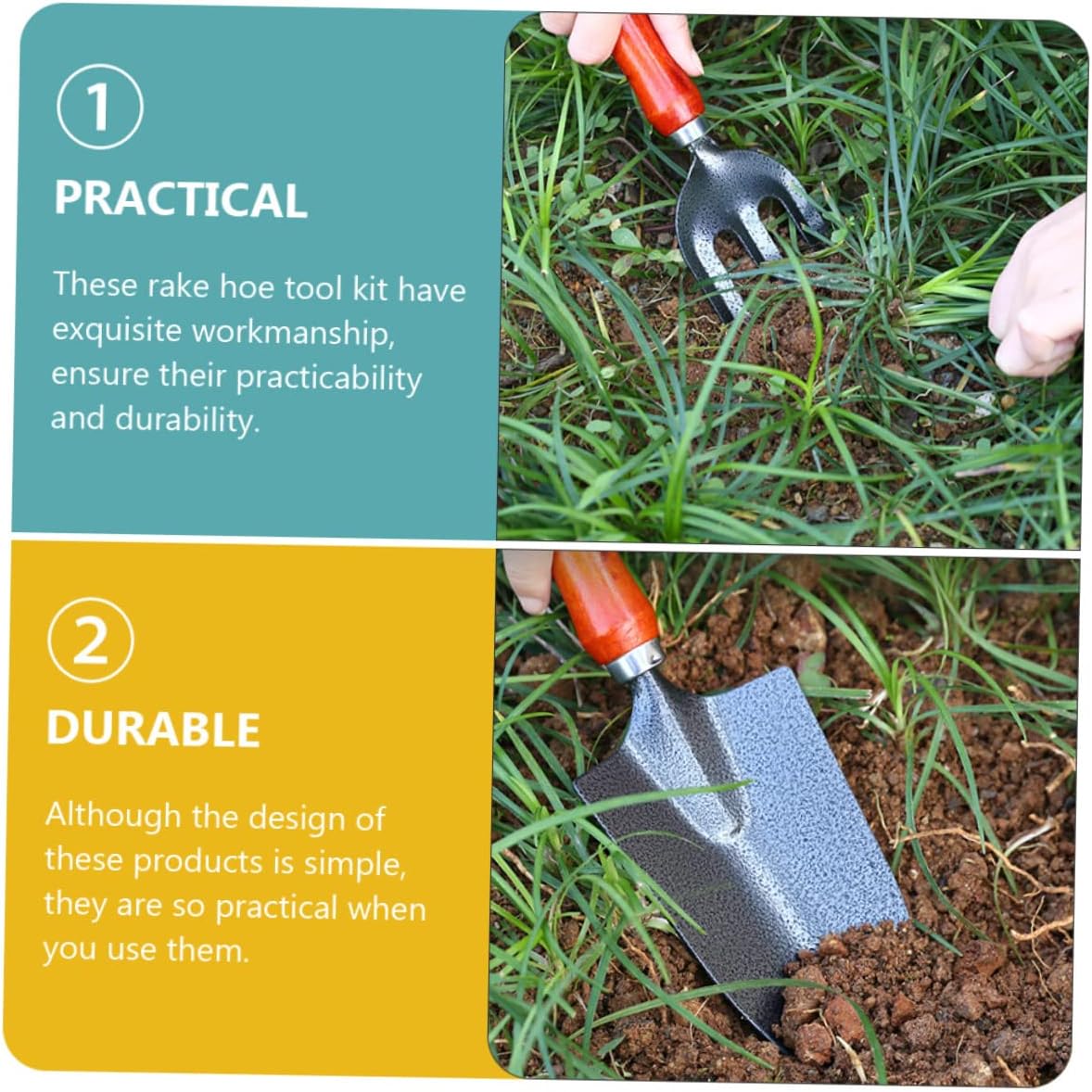 1

PRACTICAL

These rake hoe tool kit have exquisite workmanship, ensure their practicability and durability.

2

DURABLE

Although the design of these products is simple, they are so practical when you use them.