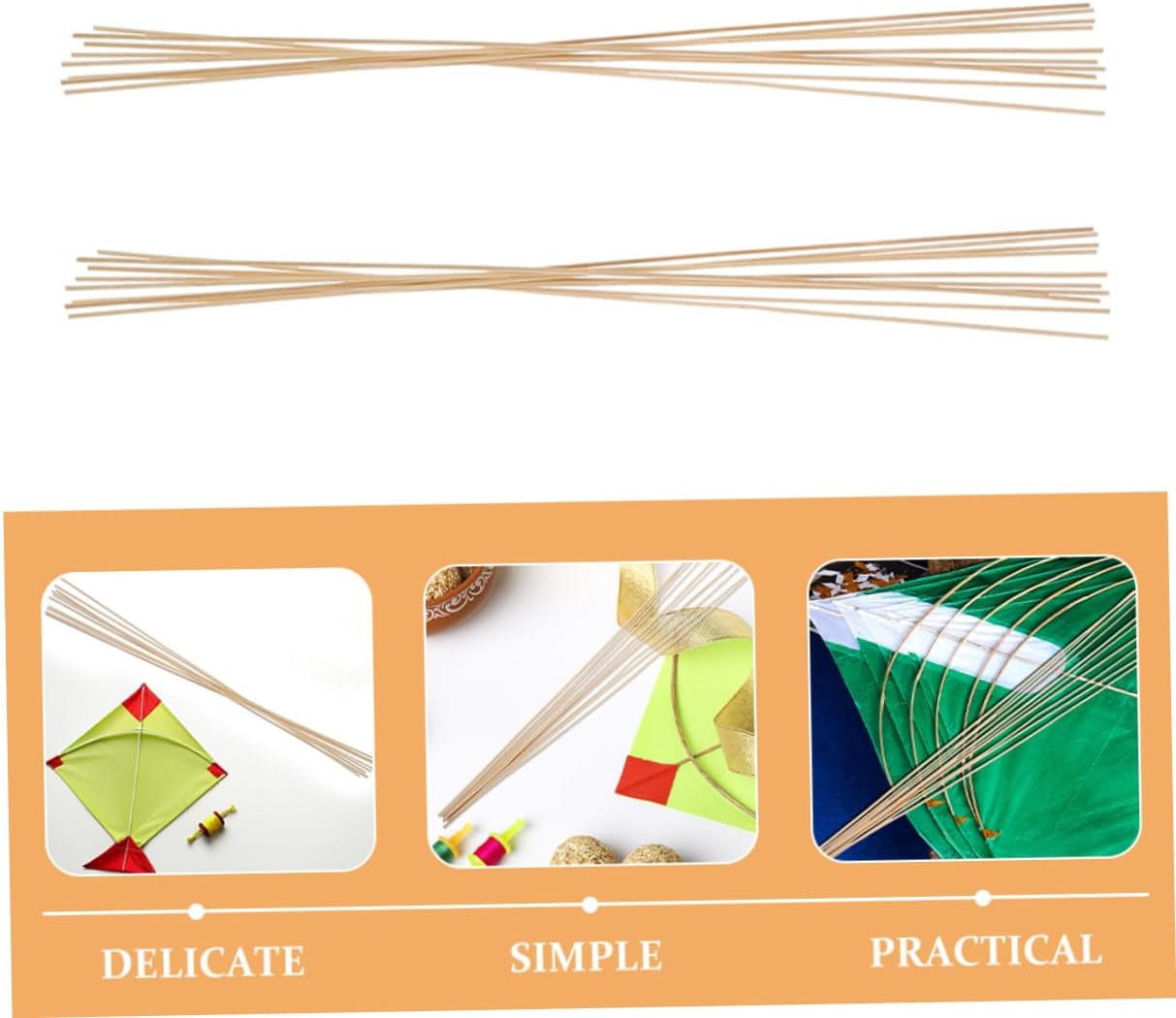 DELICATE

SIMPLE

PRACTICAL