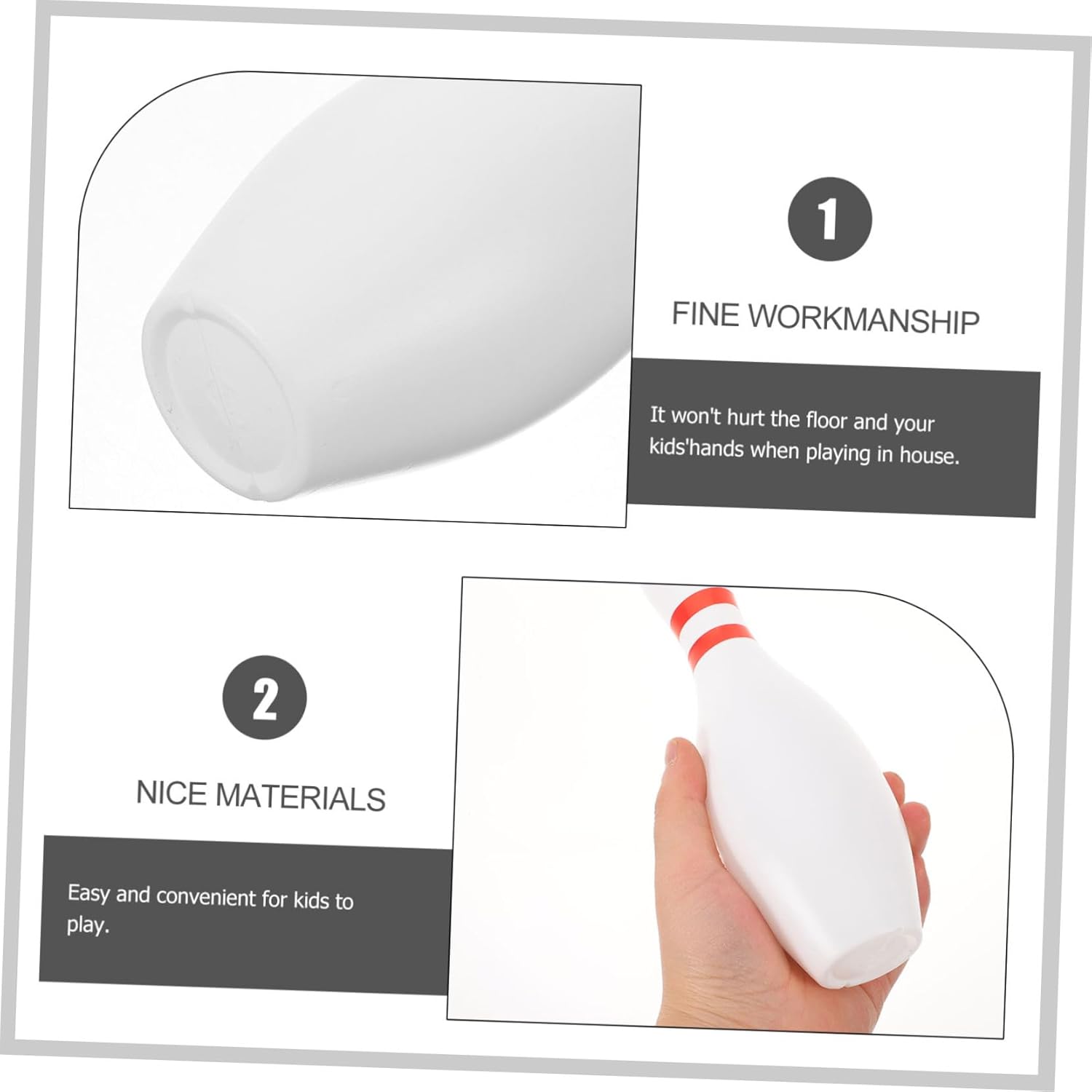 1

FINE WORKMANSHIP

It won't hurt the floor and your kids'hands when playing in house.

2

NICE MATERIALS

Easy and convenient for kids to play.