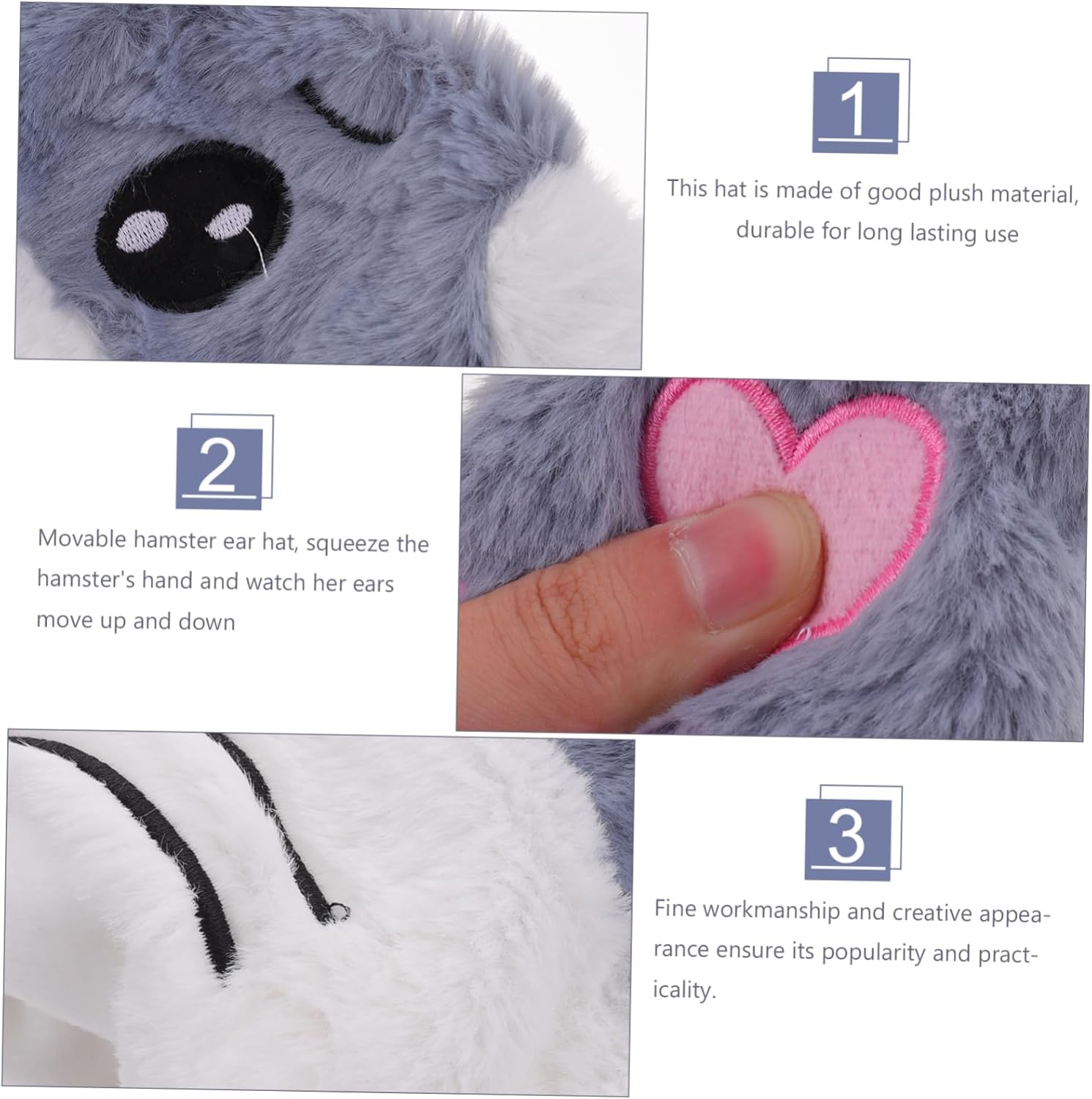 1

This hat is made of good plush material, durable for long lasting use

2

Movable hamster ear hat, squeeze the hamster's hand and watch her ears move up and down

3

Fine workmanship and creative appearance ensure its popularity and practicality.