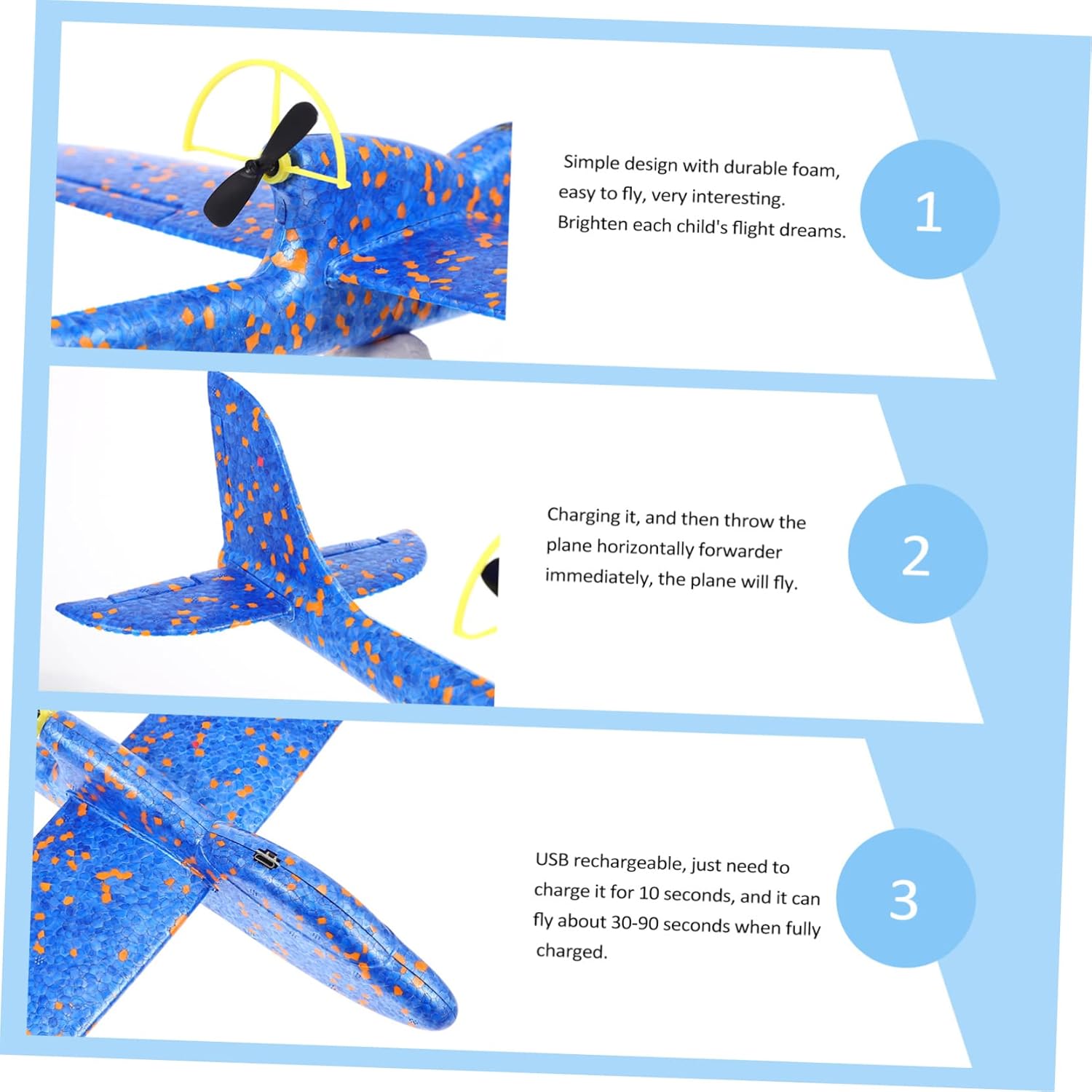 Simple design with durable foam, easy to fly, very interesting. Brighten each child's flight dreams.

1

Charging it, and then throw the plane horizontally forwarder immediately, the plane will fly.

2

USB rechargeable, just need to charge it for 10 seconds, and it can fly about 30-90 seconds when fully charged.

3