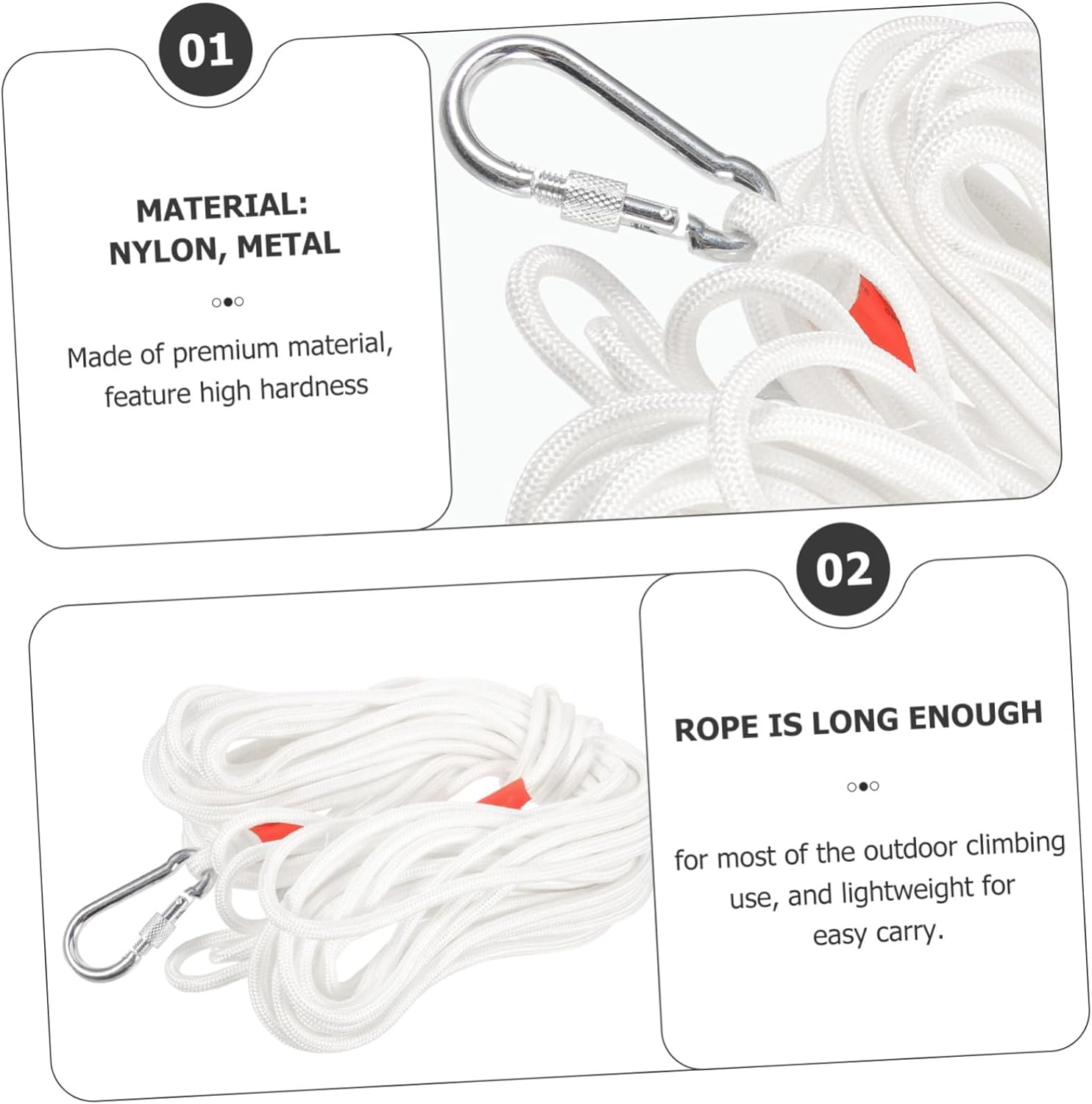 01

MATERIAL: NYLON, METAL

Made of premium material, feature high hardness

02

ROPE IS LONG ENOUGH

for most of the outdoor climbing use, and lightweight for easy carry.