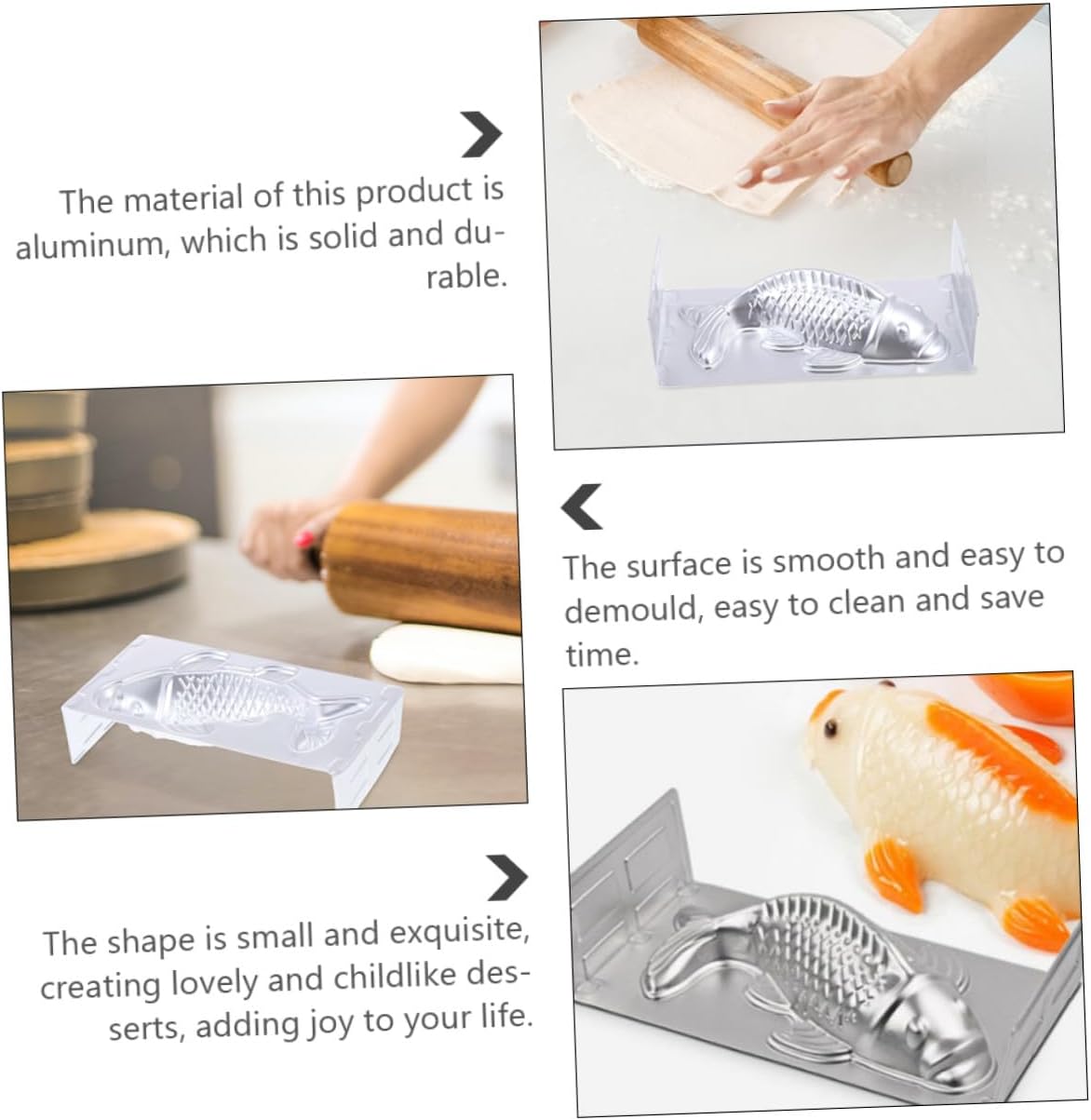 The material of this product is aluminum, which is solid and durable.

The surface is smooth and easy to demould, easy to clean and save time.

The shape is small and exquisite, creating lovely and childlike desserts, adding joy to your life.