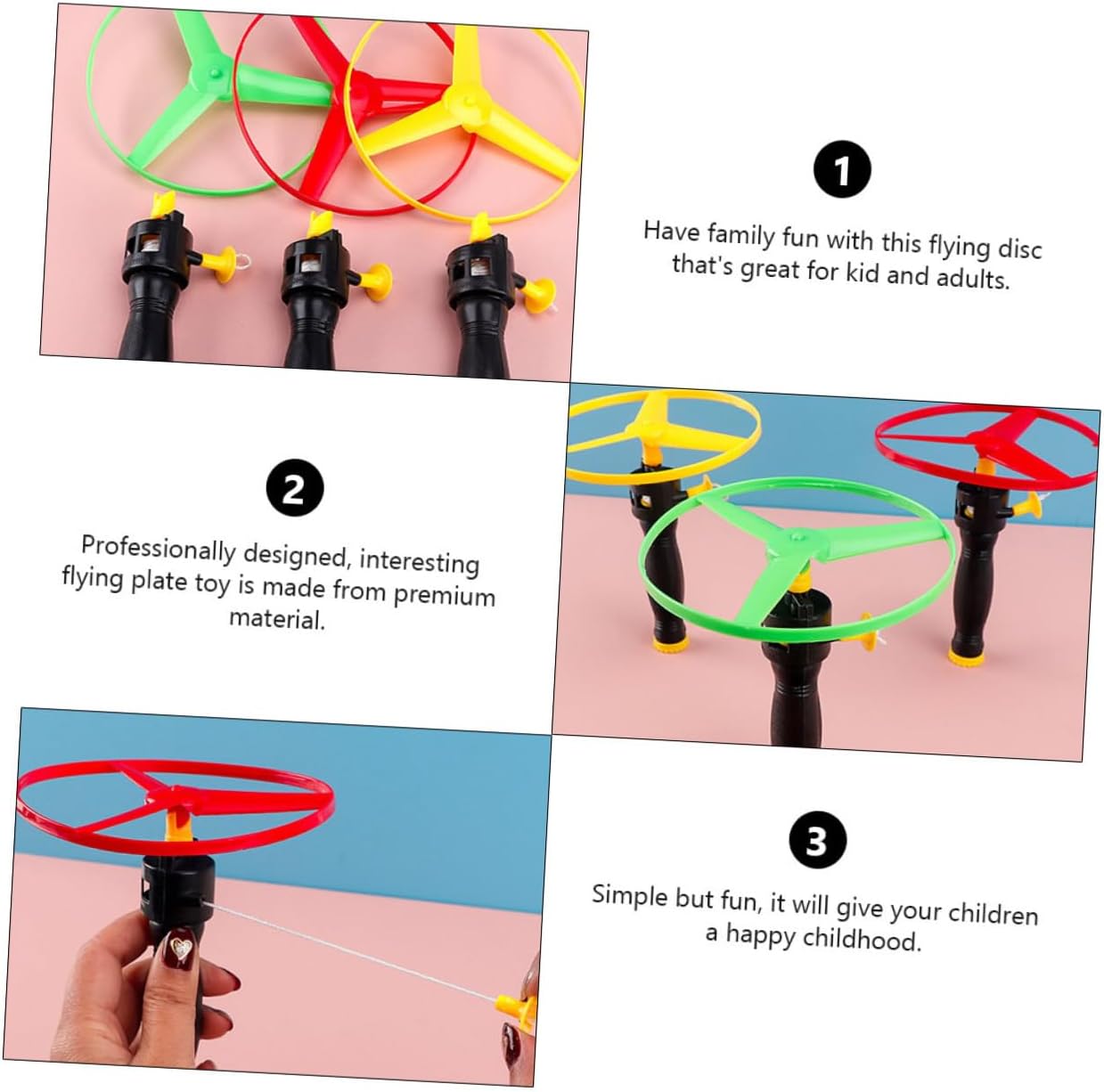 1

Have family fun with this flying disc that's great for kid and adults.

2

Professionally designed, interesting flying plate toy is made from premium material.

3

Simple but fun, it will give your children a happy childhood.