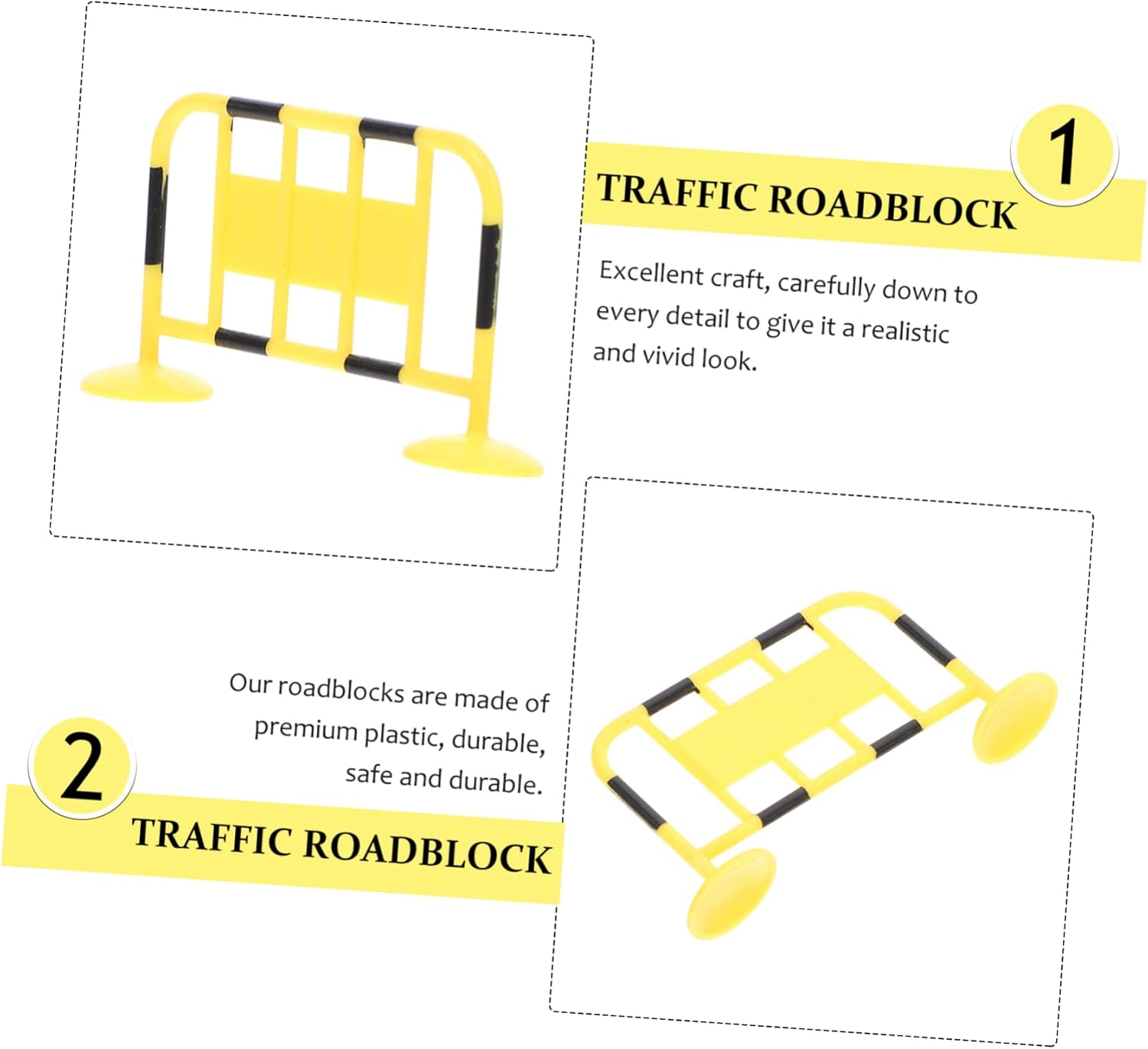 1

TRAFFIC ROADBLOCK

Excellent craft, carefully down to every detail to give it a realistic and vivid look.

Our roadblocks are made of premium plastic, durable, safe and durable.

2

TRAFFIC ROADBLOCK