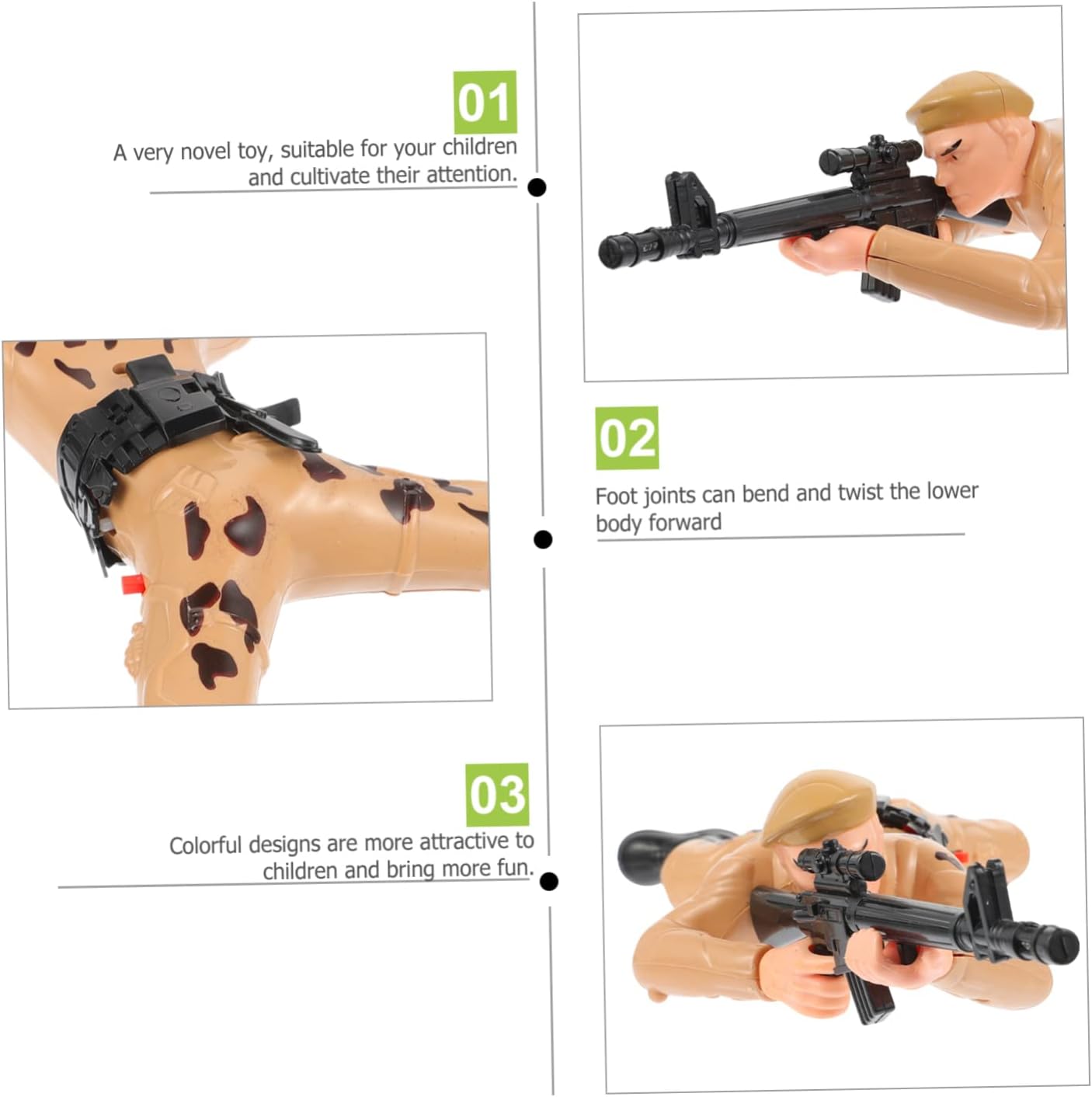 01

A very novel toy, suitable for your children and cultivate their attention.

02

Foot joints can bend and twist the lower body forward

03

Colorful designs are more attractive to children and bring more fun.